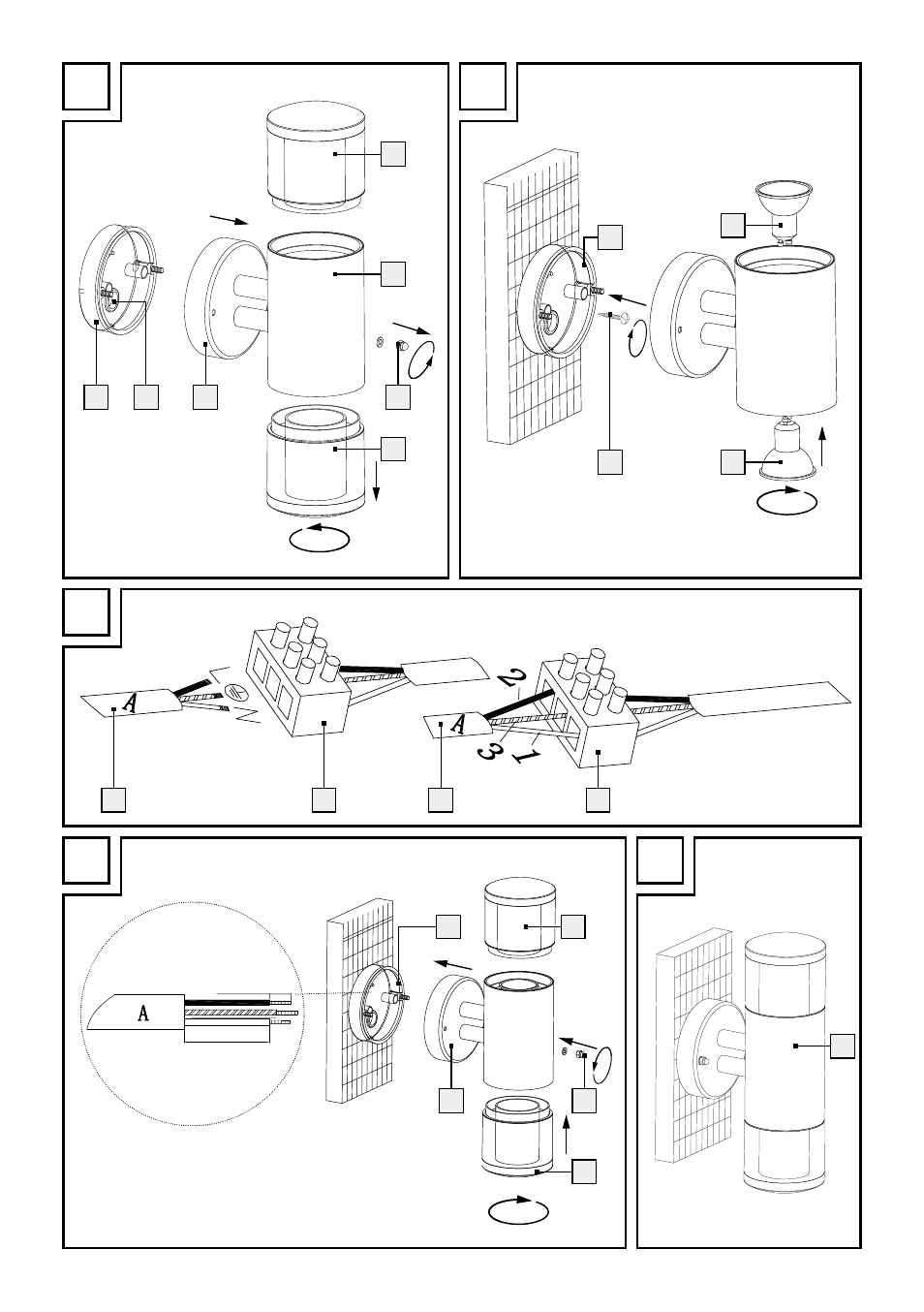 A

A 2 3 1

A