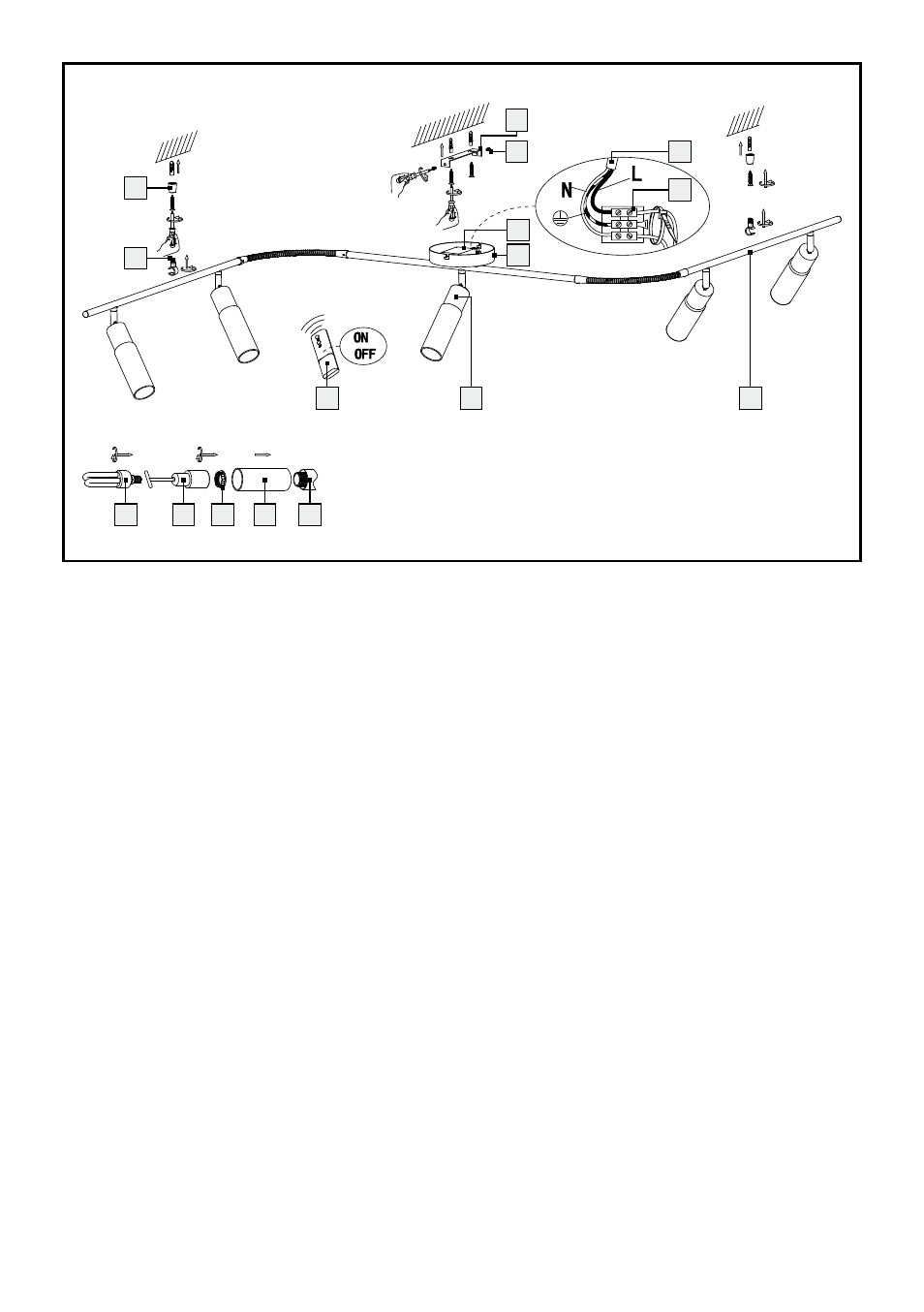 N
L
ON
OFF