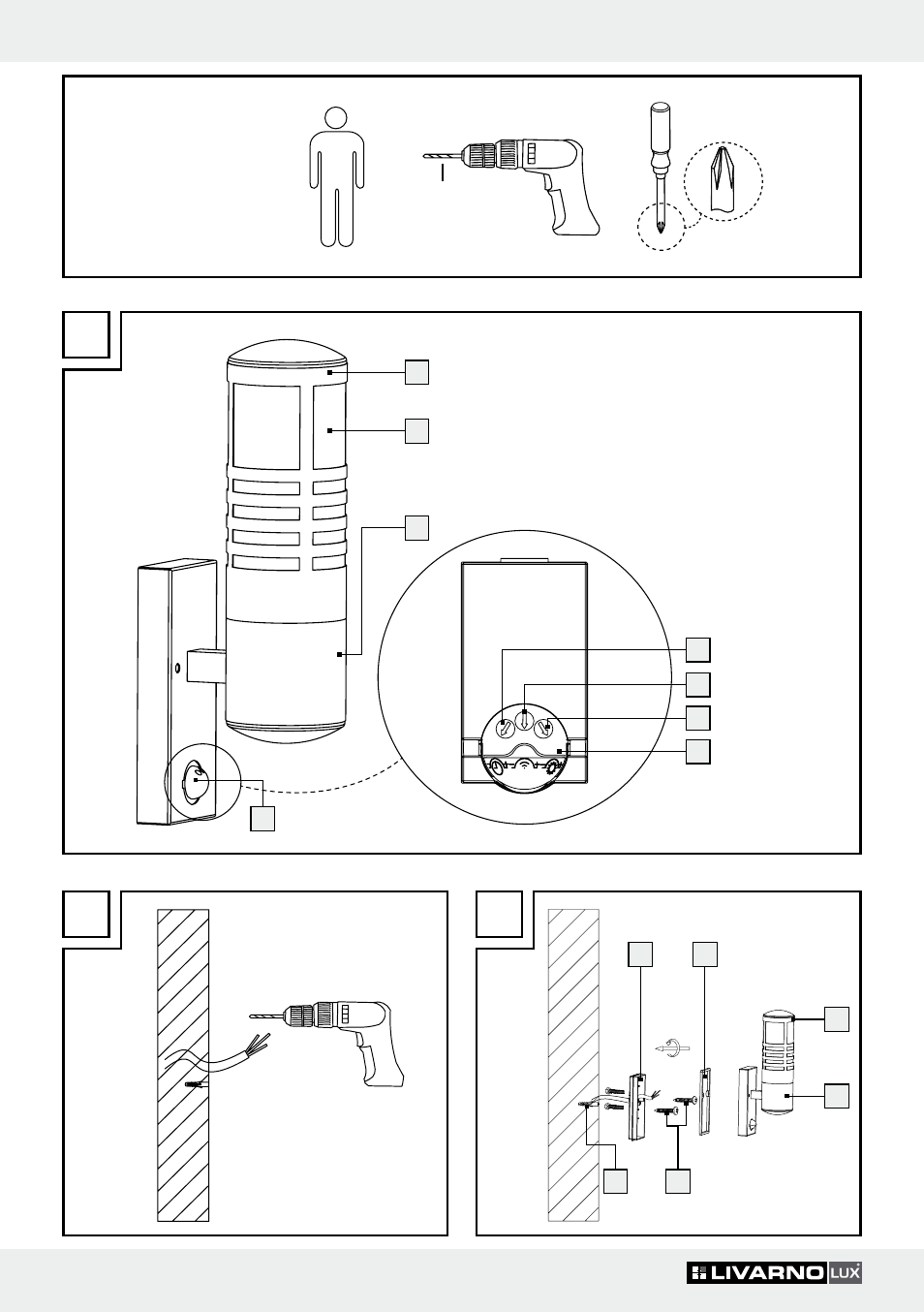 LIVARNO LUX