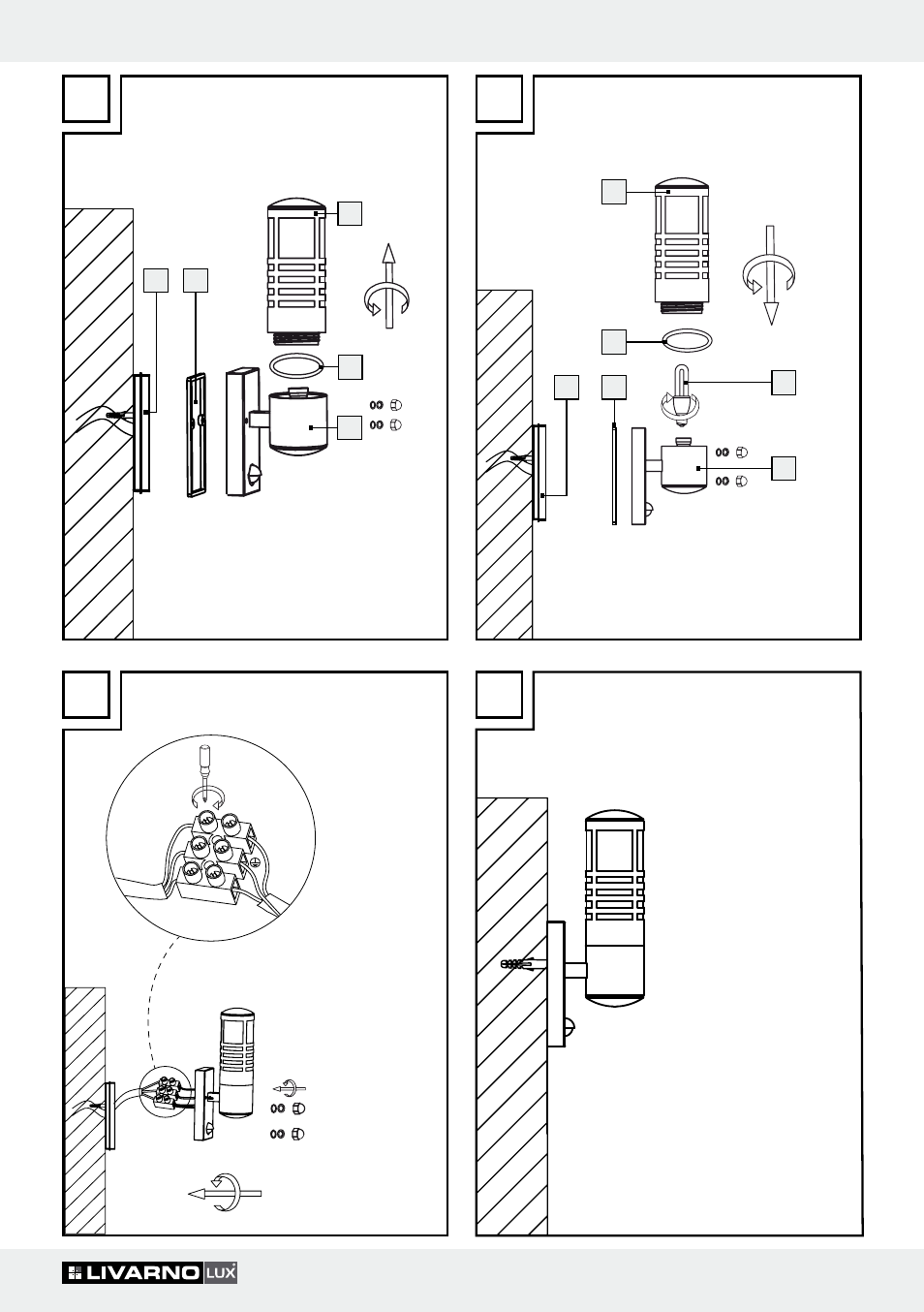 LIVARNO LUX