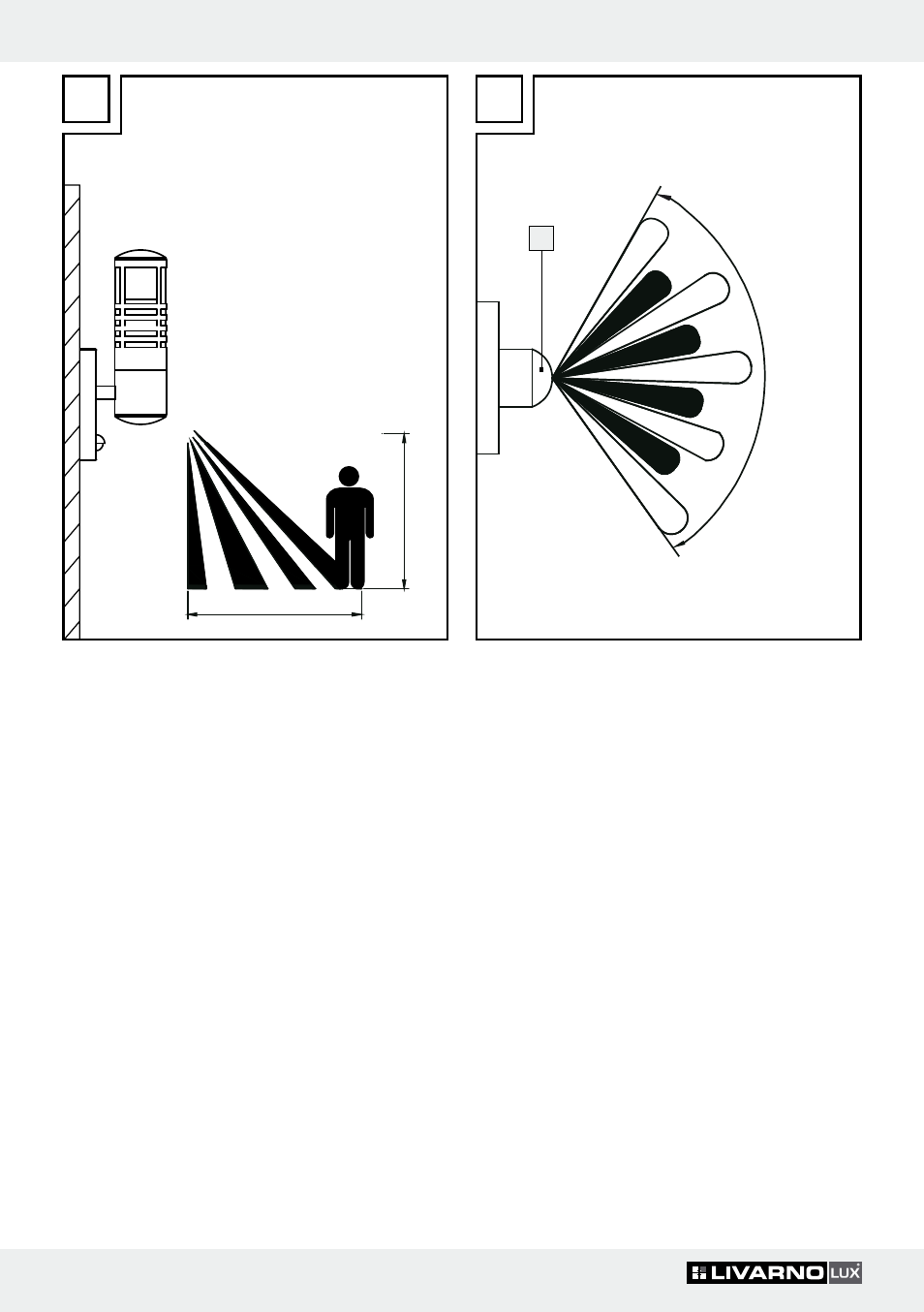 LIVARNO LUX