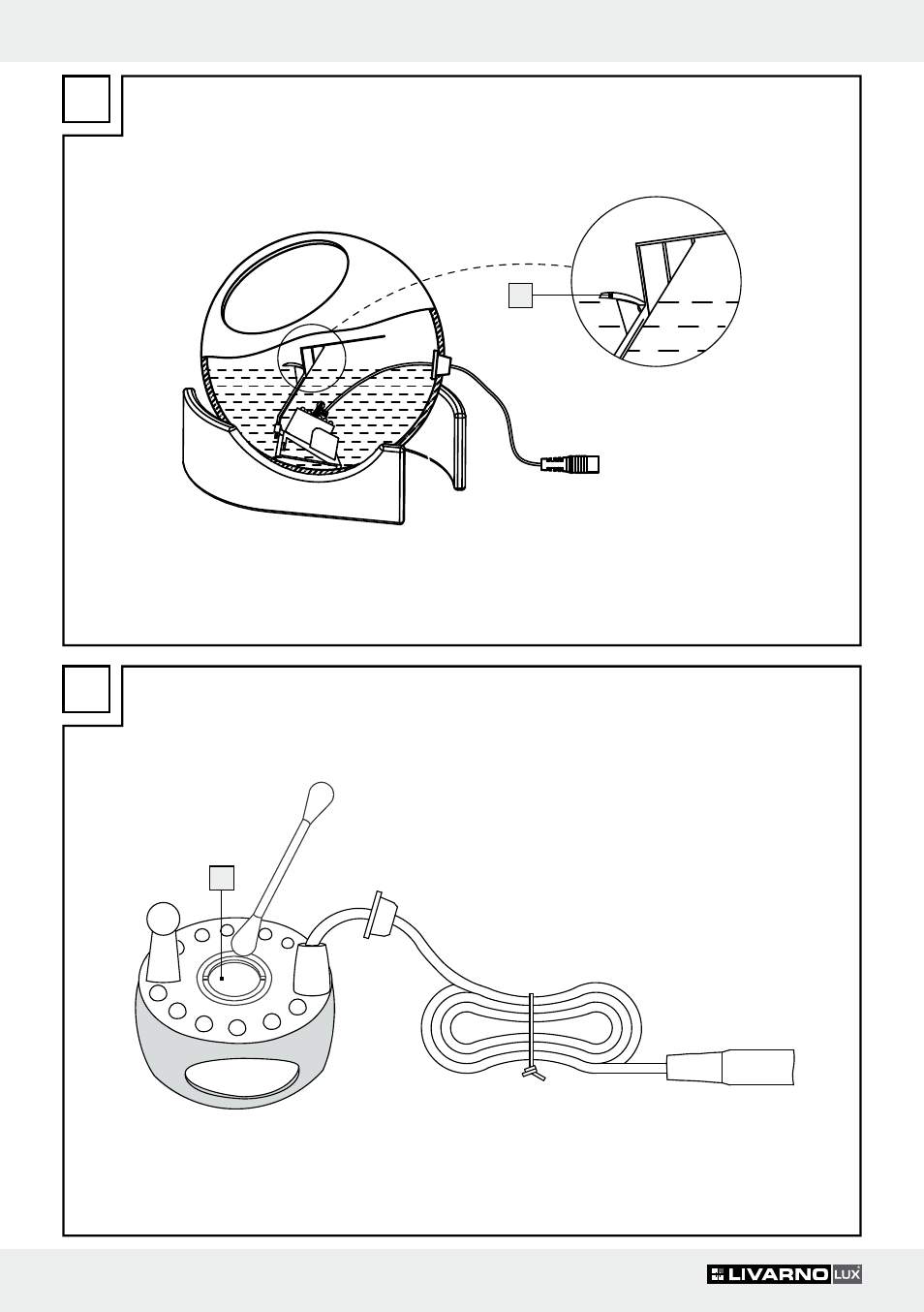 LIVARNO LUX