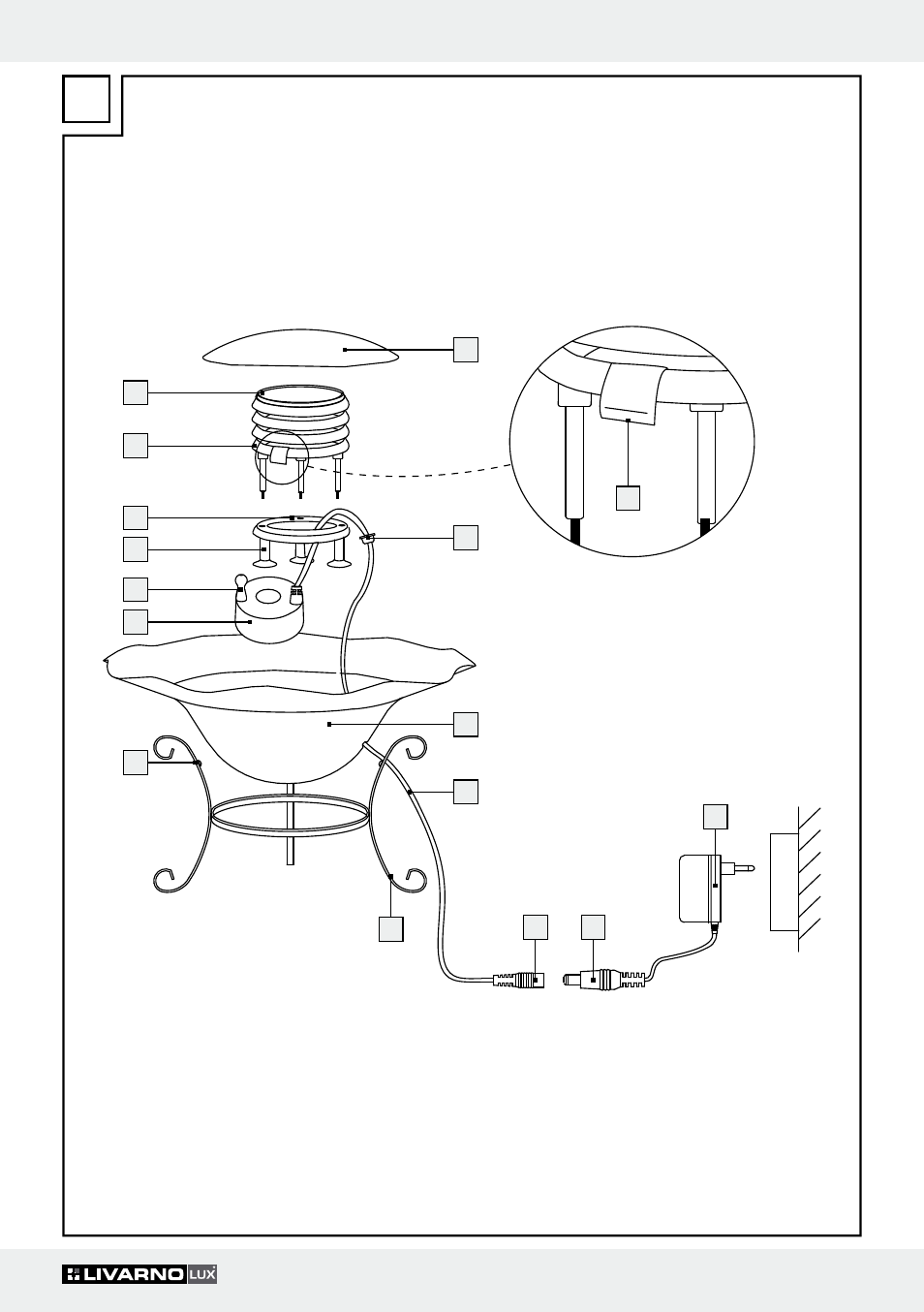 LIVARNO LUX