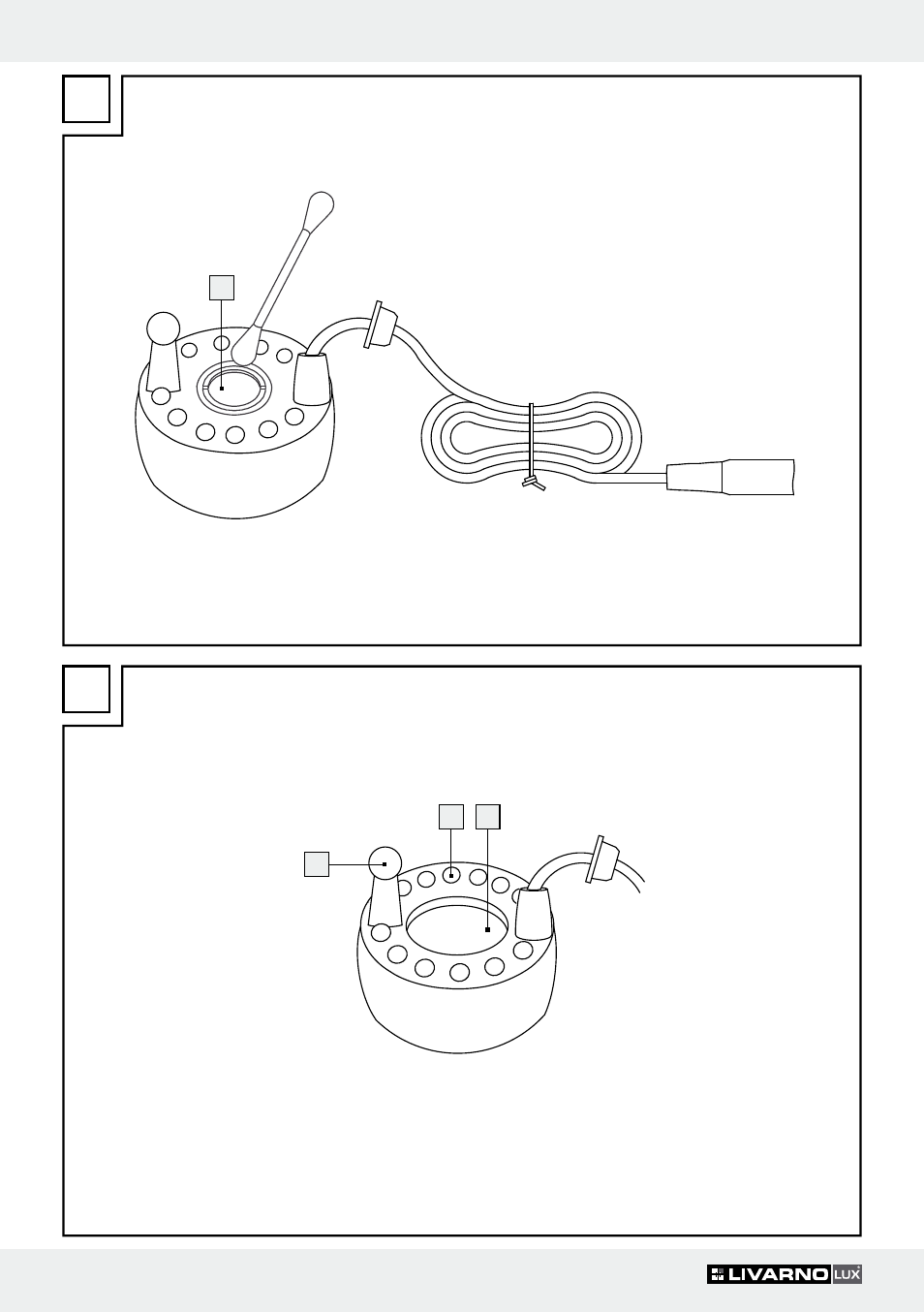 LIVARNO LUX