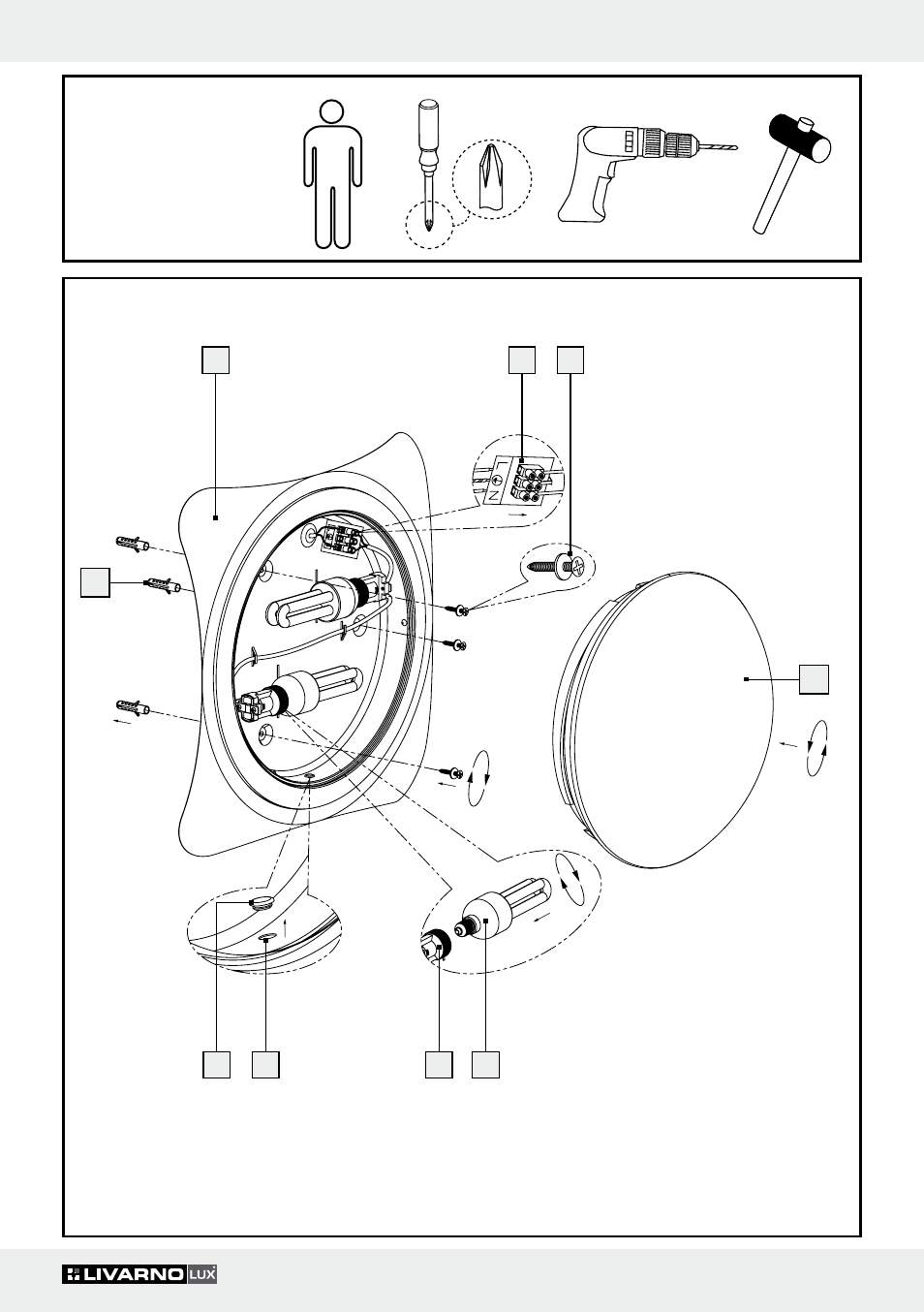 L
N

LIVARNO LUX