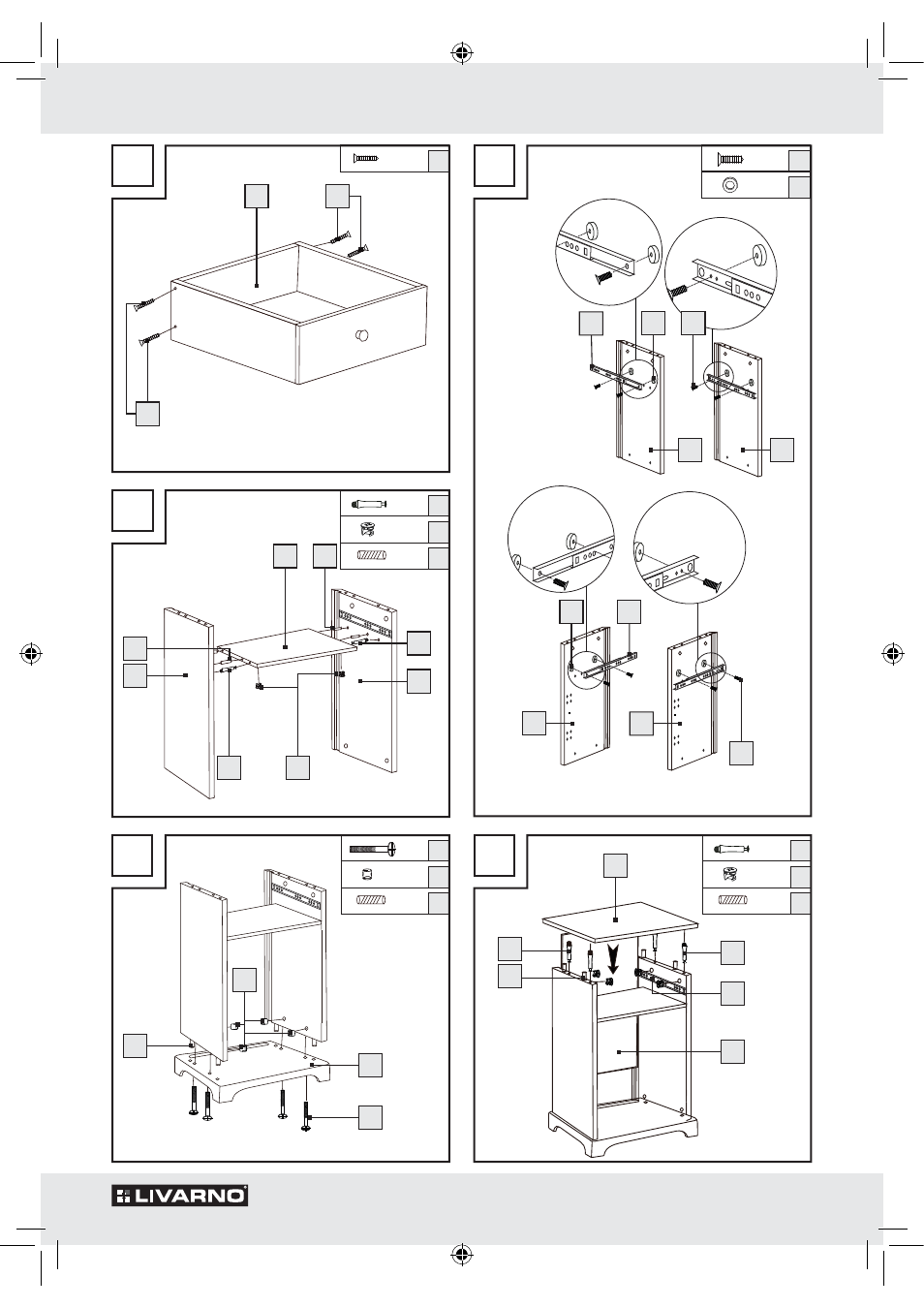 LIVARNO