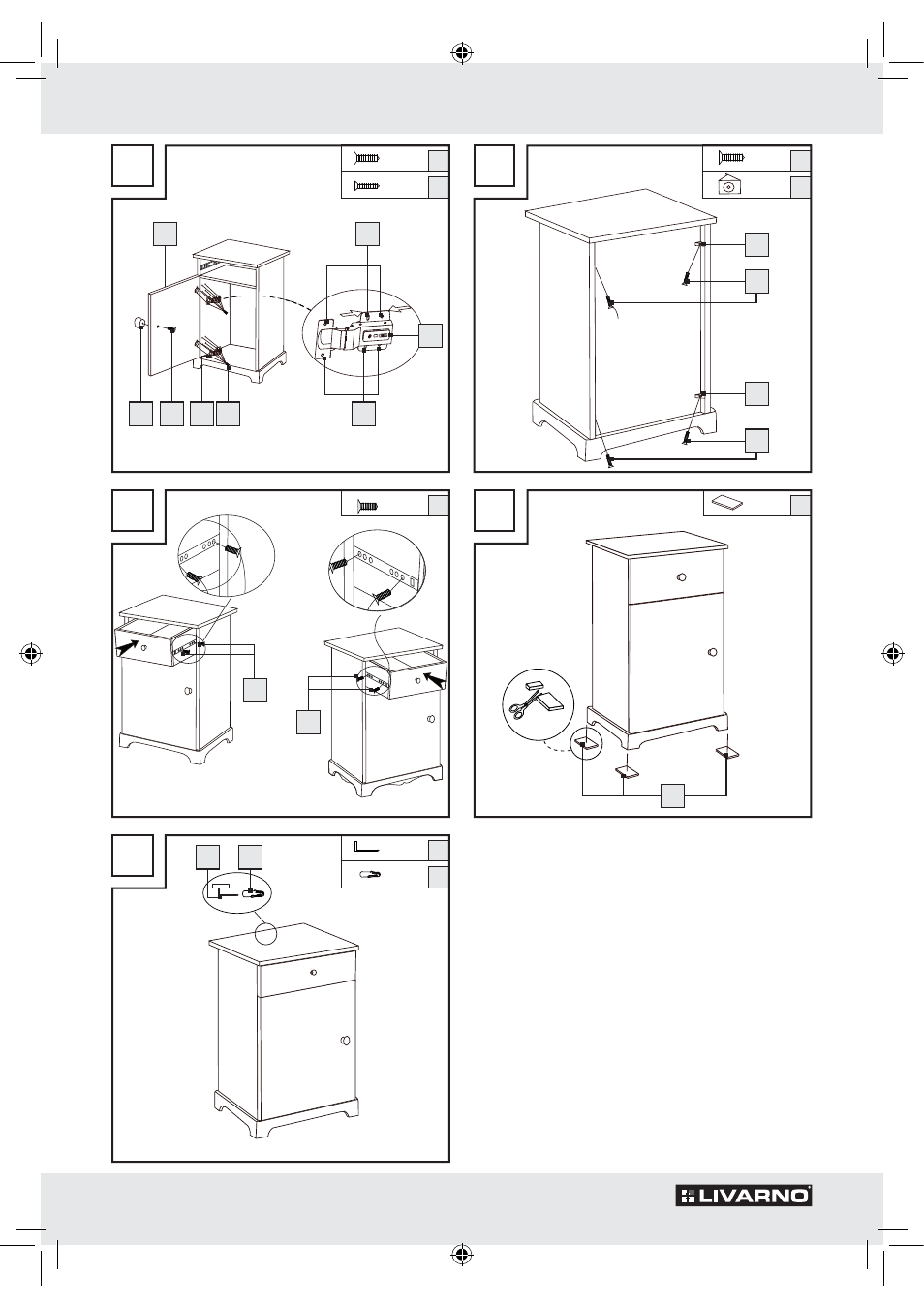 LIVARNO