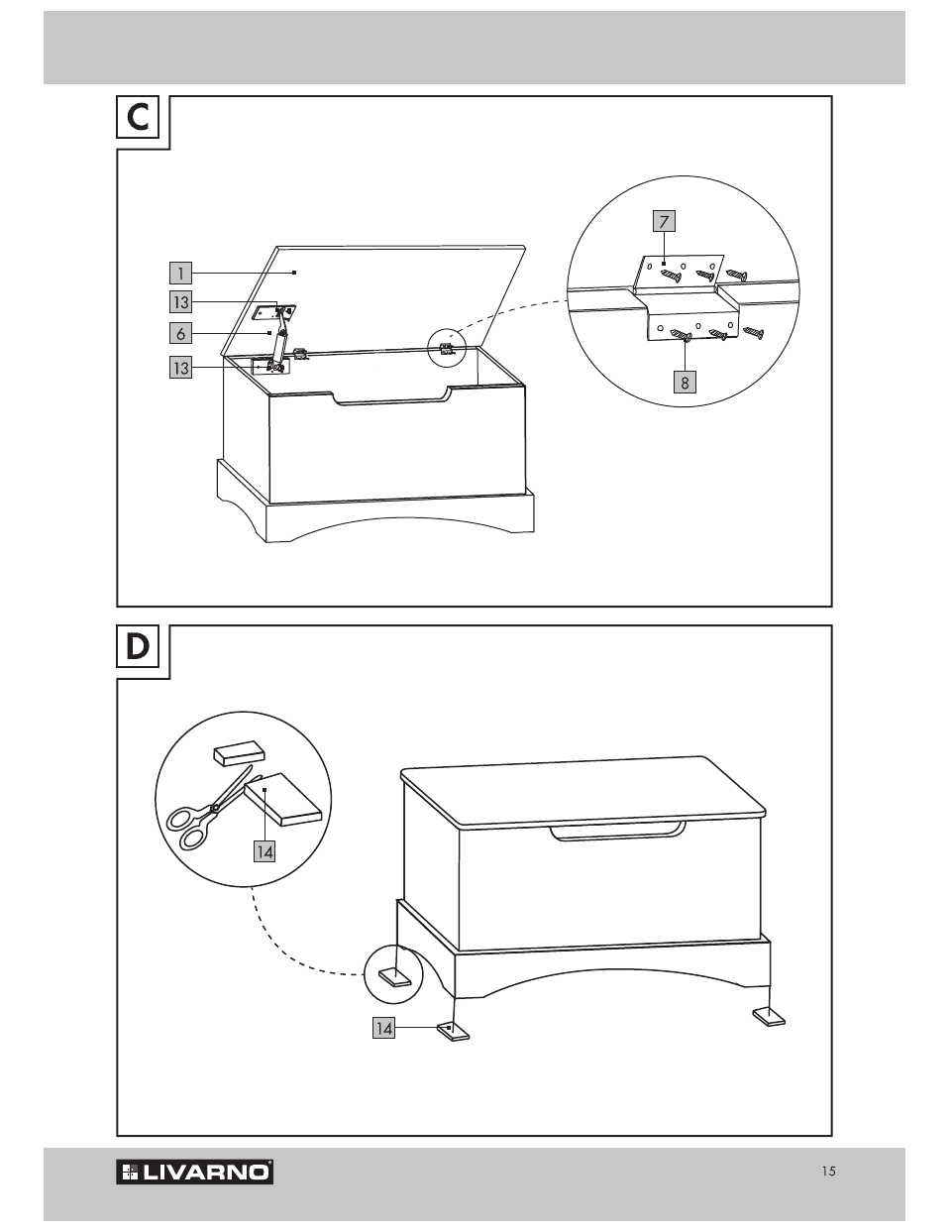 C

1

13

6

13

7

8

D

14

14

LIVARNO®

15