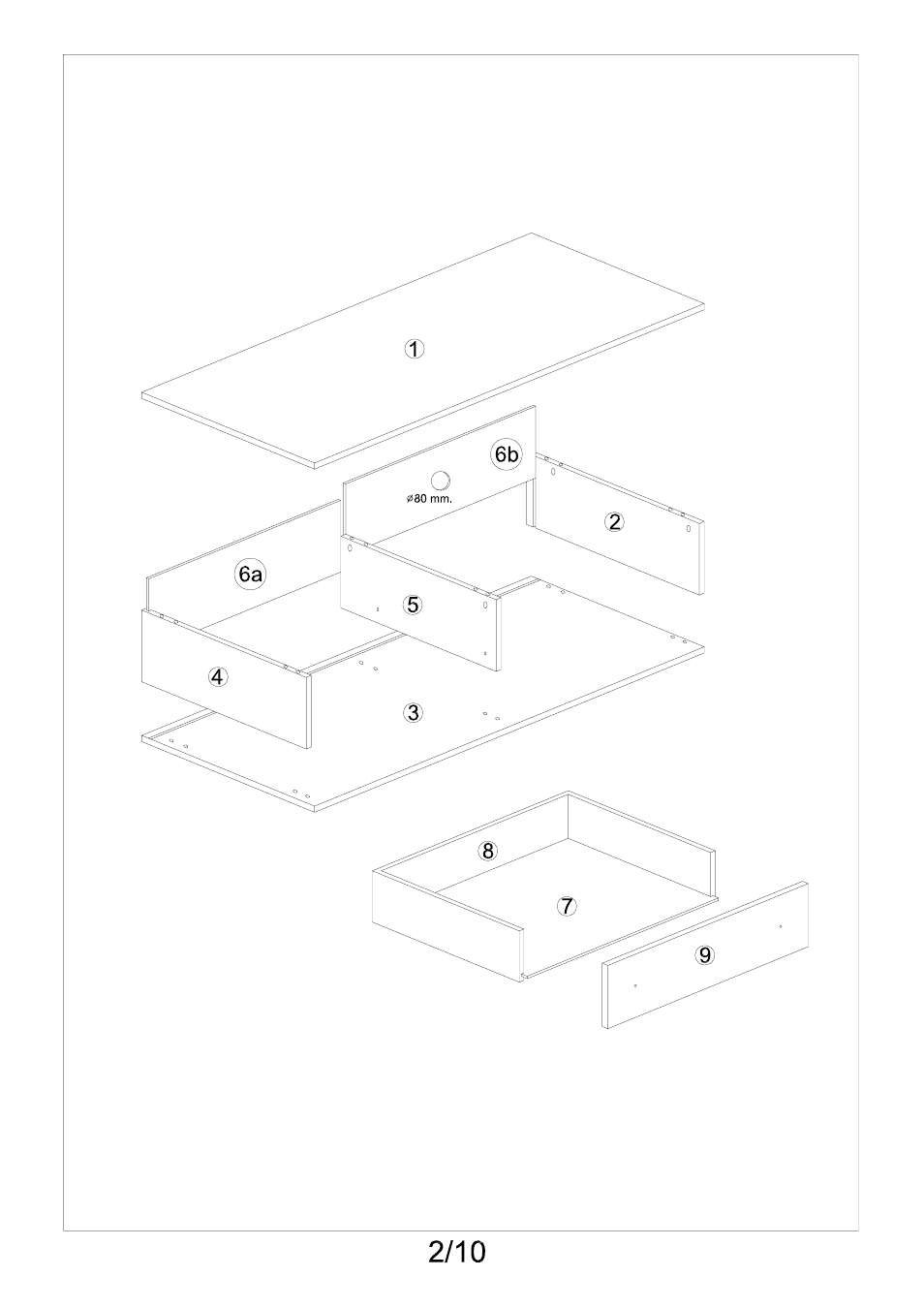 1

6b

⌀80 mm.

2

6a

5

4

3

8

7

9

2/10