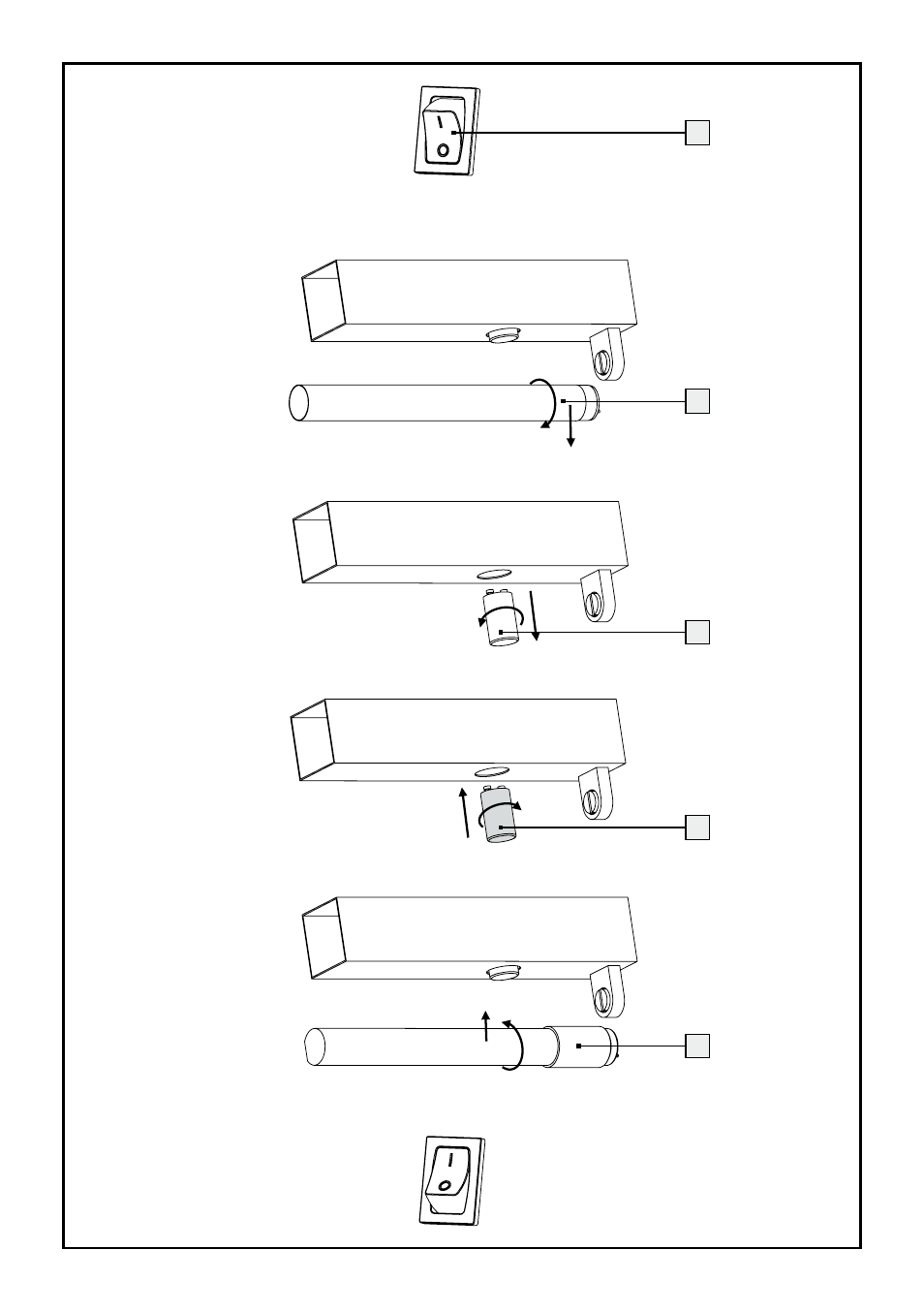 I
O

I
O