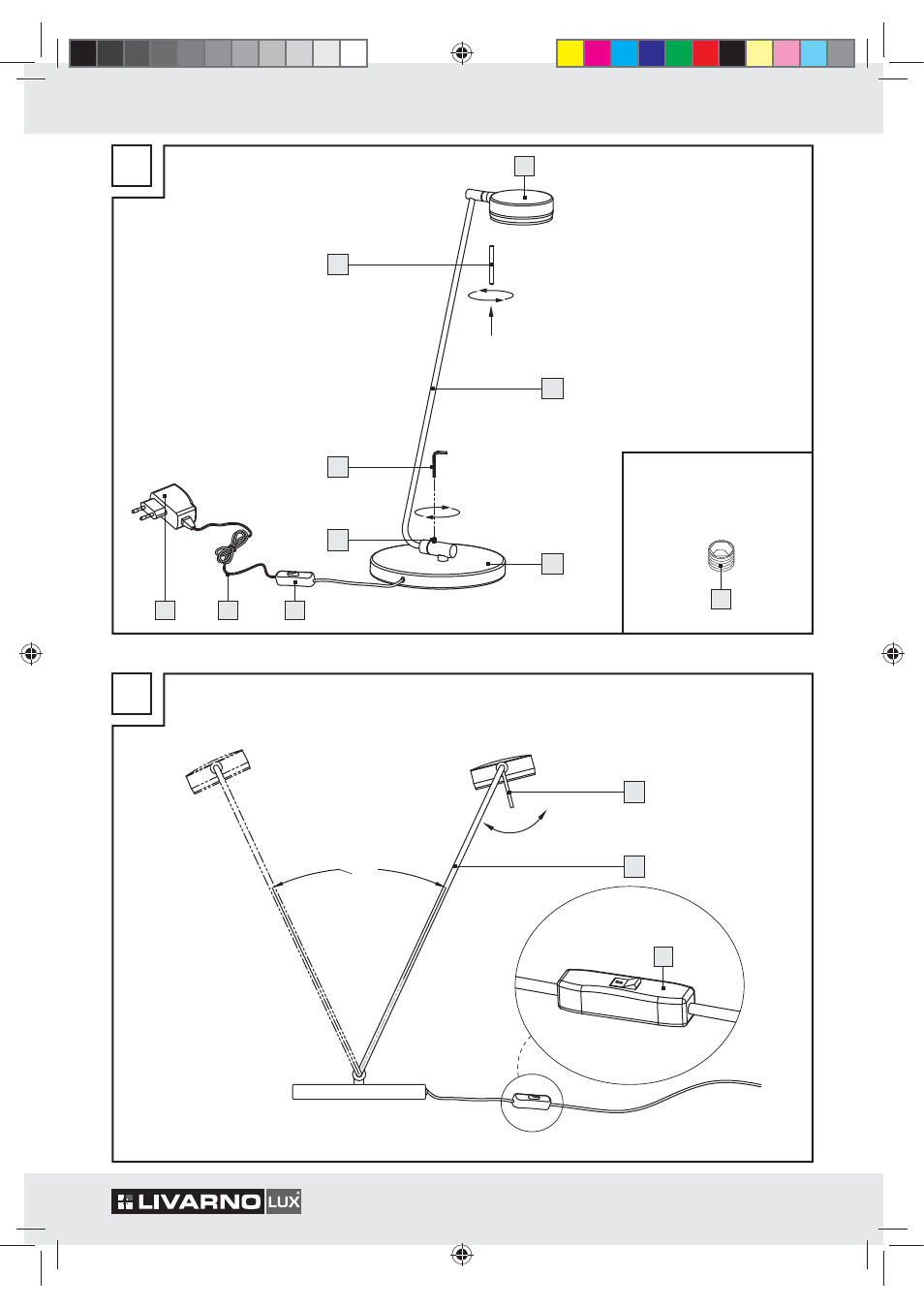 LIVARNO LUX