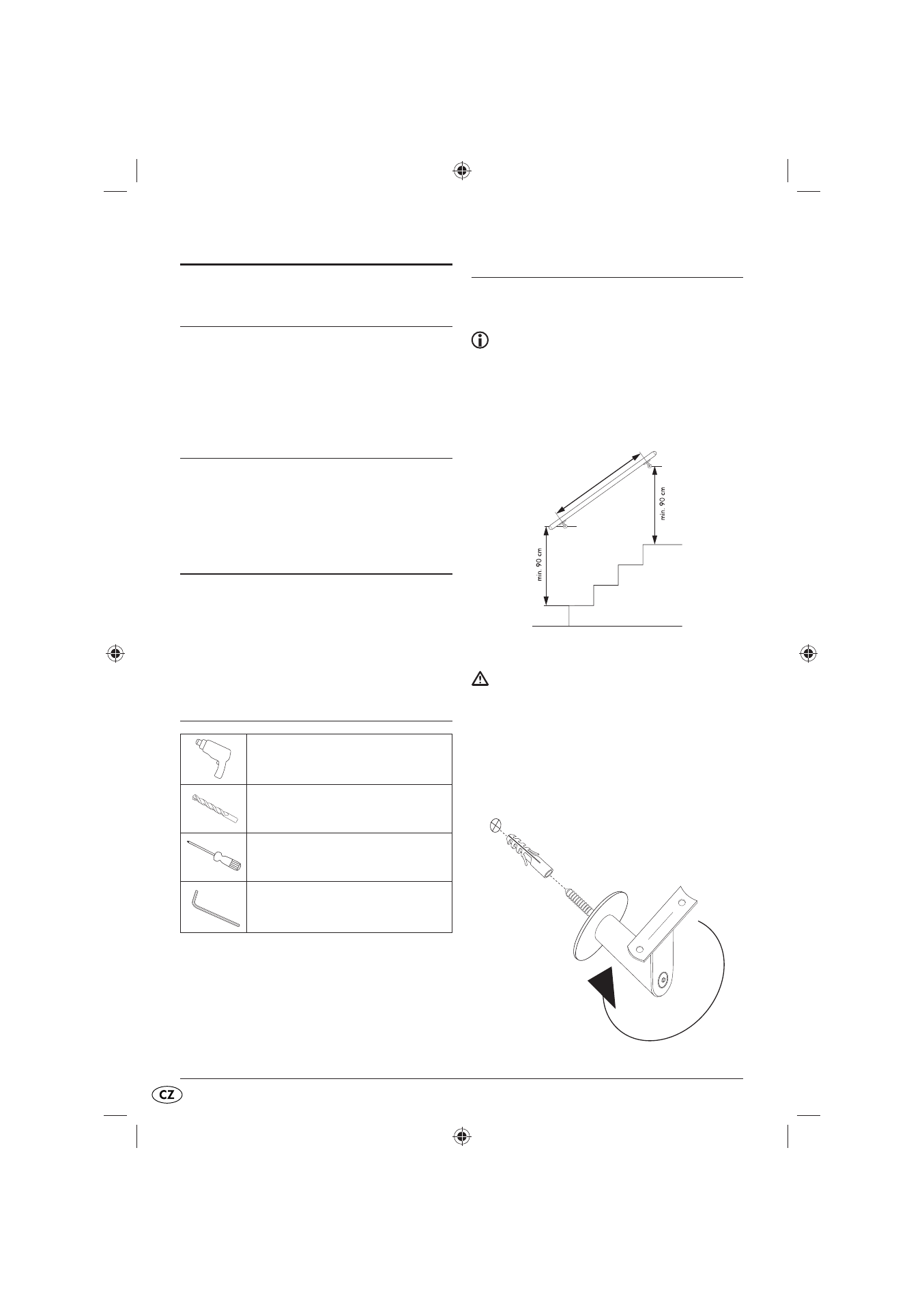 min. 90 cm

min. 90 cm

CZ