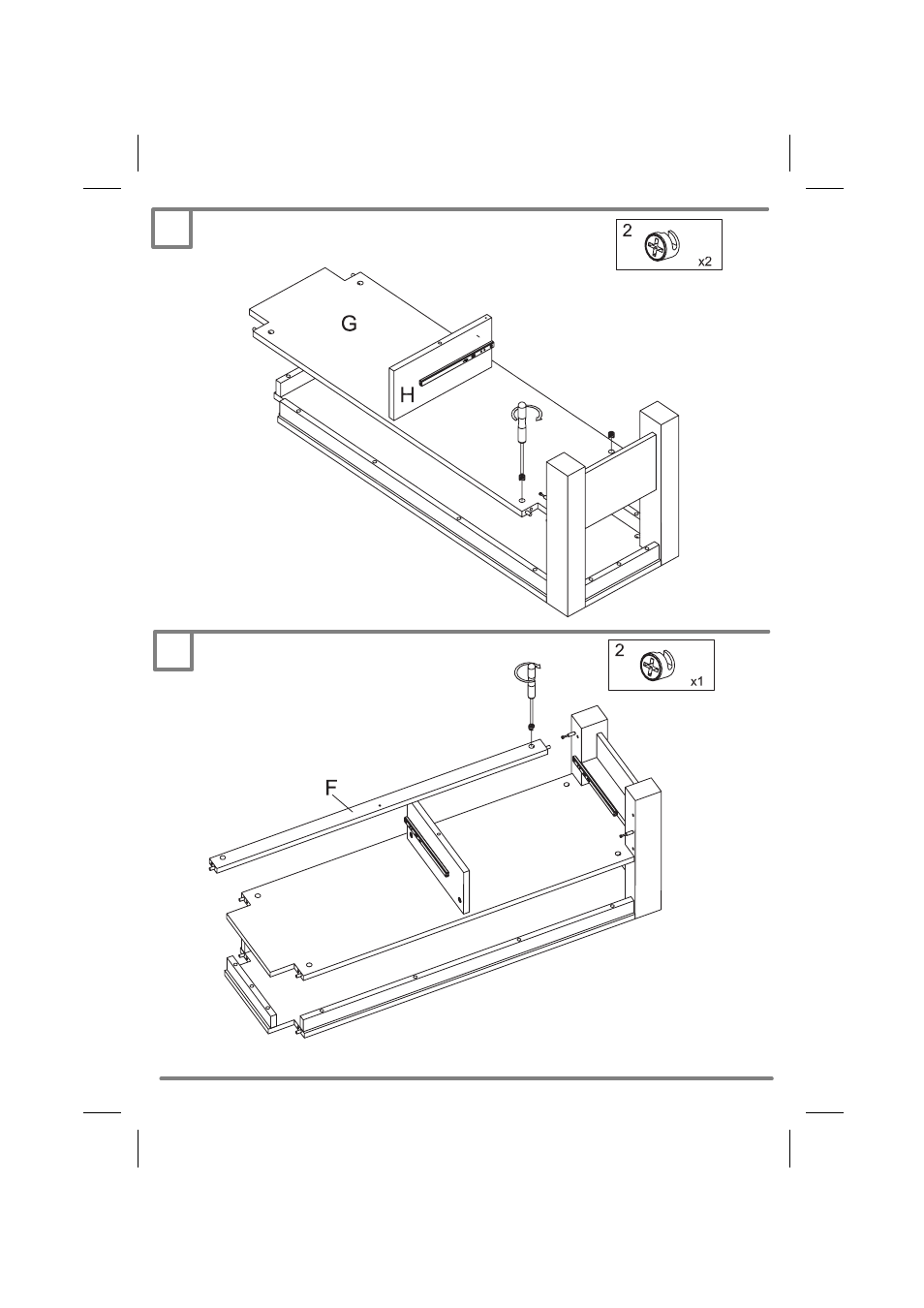 2

x2

G

H

2

x1

F