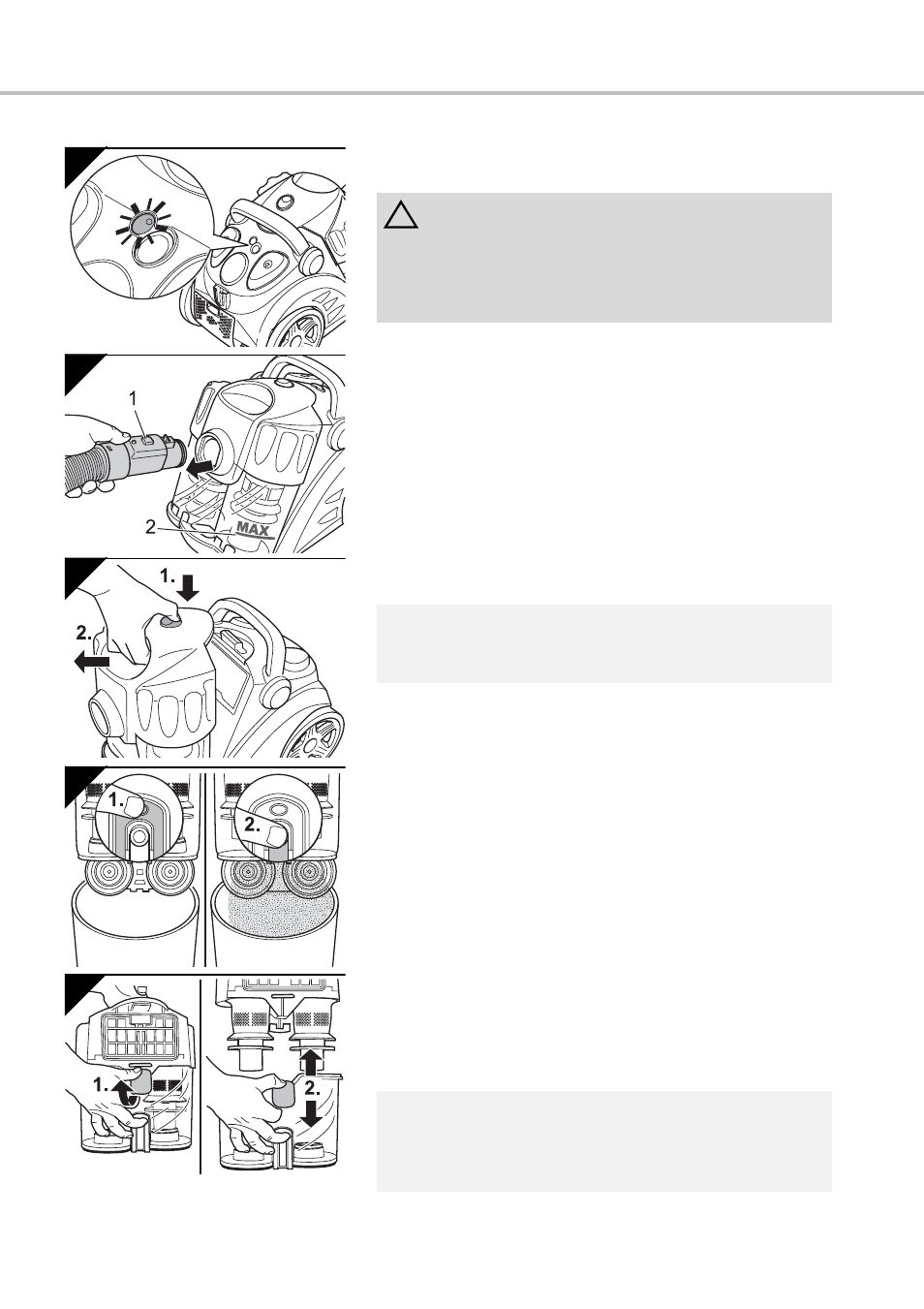 1

2

MAX

1.

2.

1.

2.

1.

2.