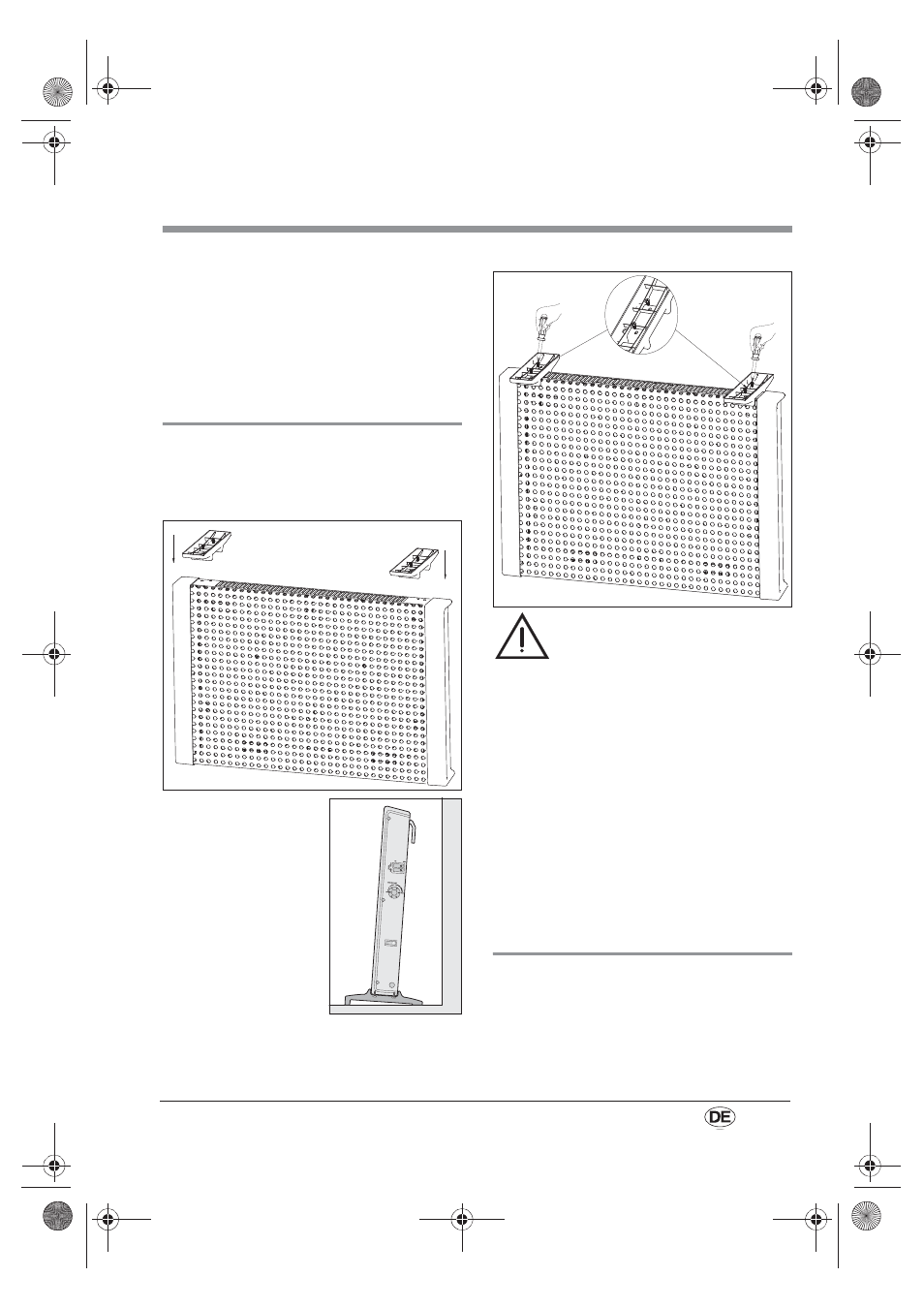 DE