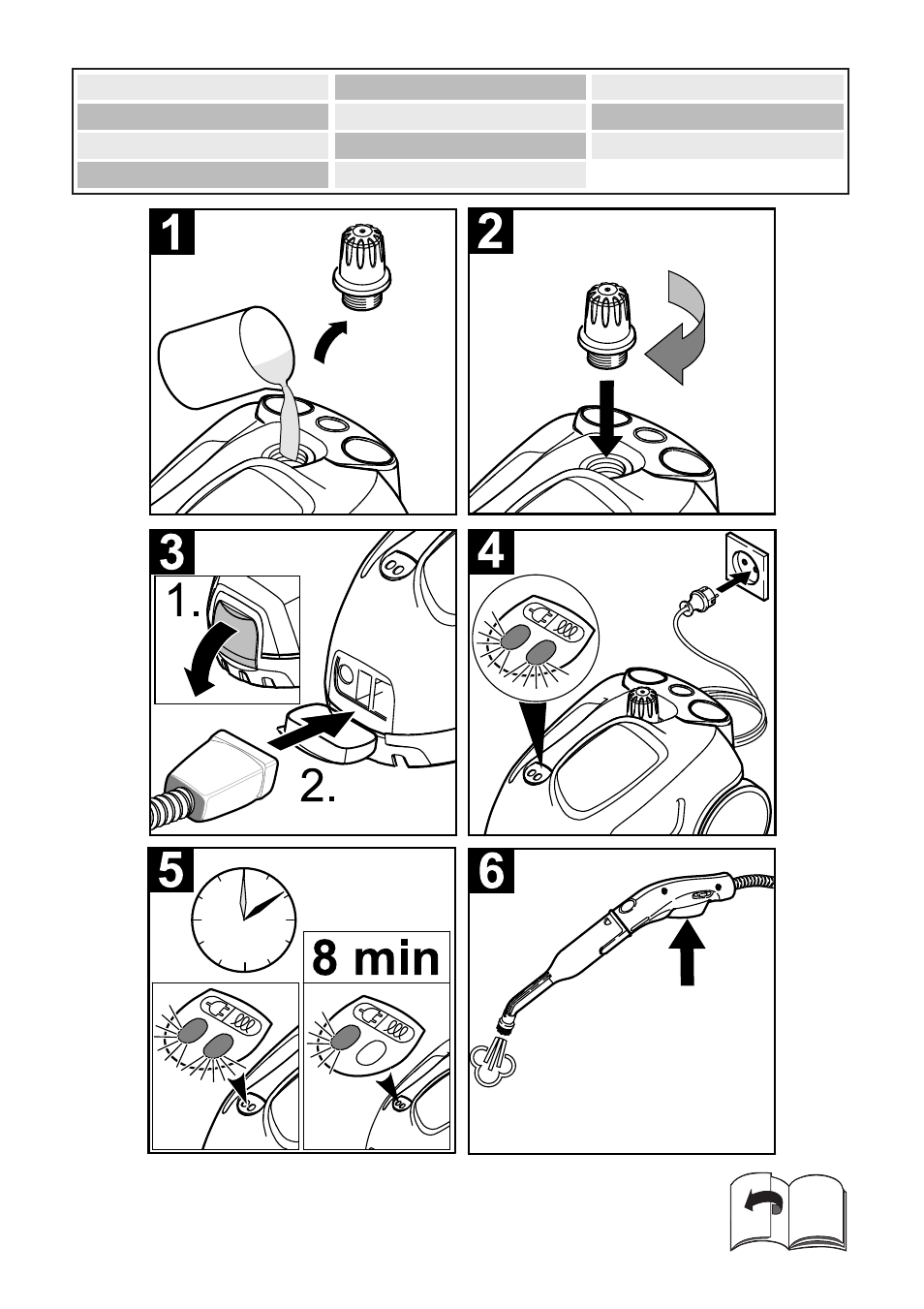 1

2

3

1.

2.

4

5

8 min

6