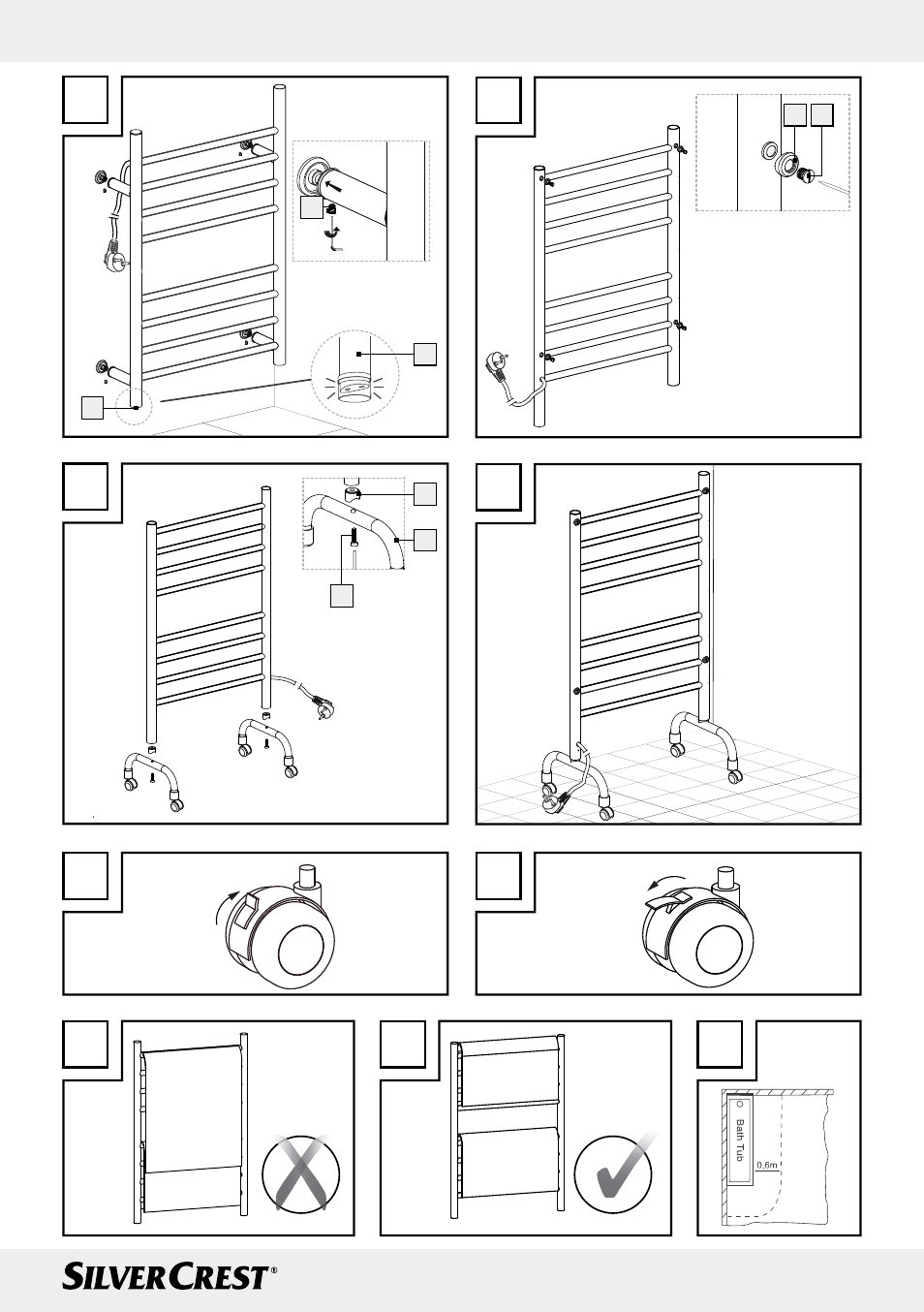 Bath Tub

0.6m

SILVERCREST®