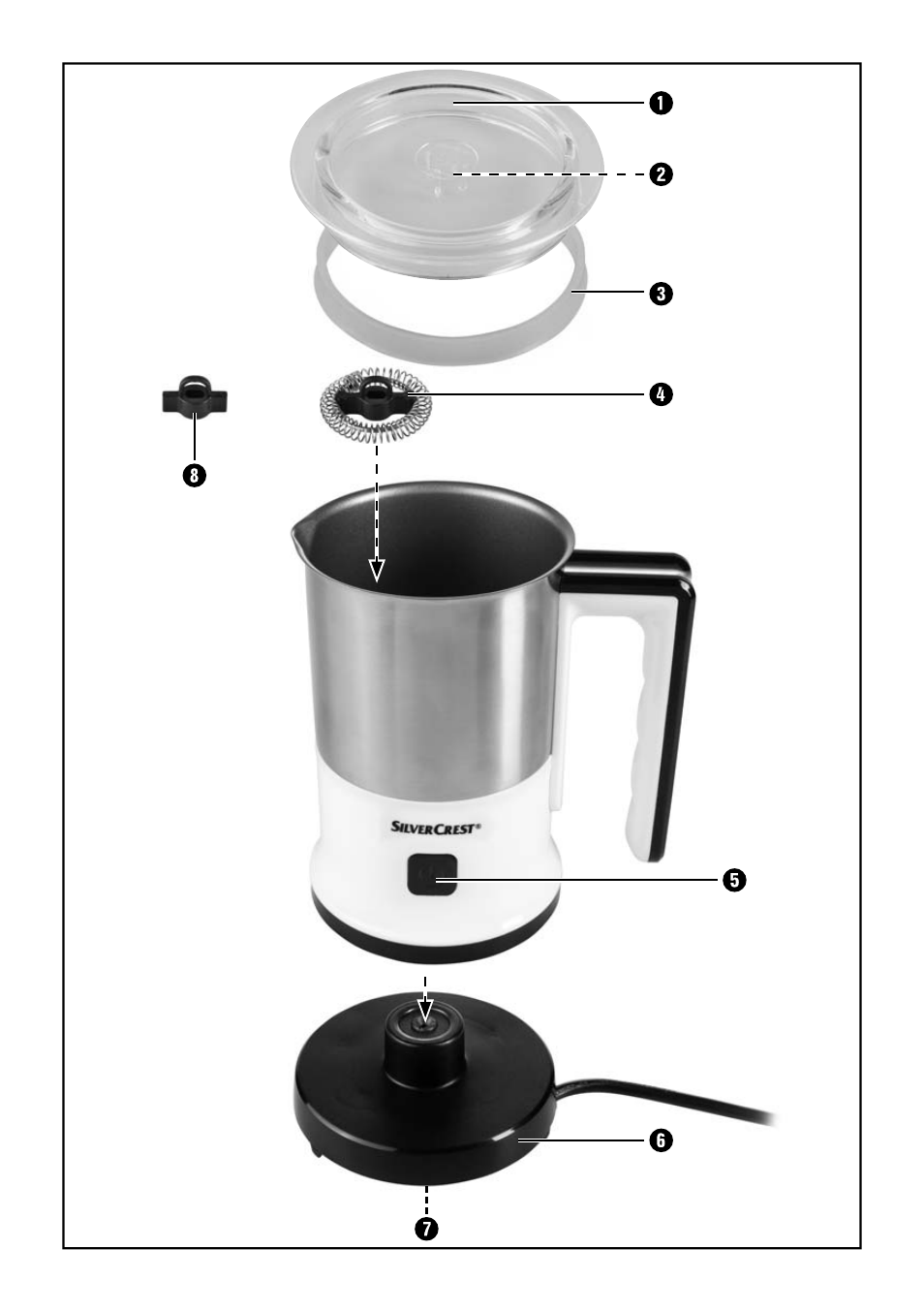 1
2
3
4
8
SILVERCREST®
5
6
7