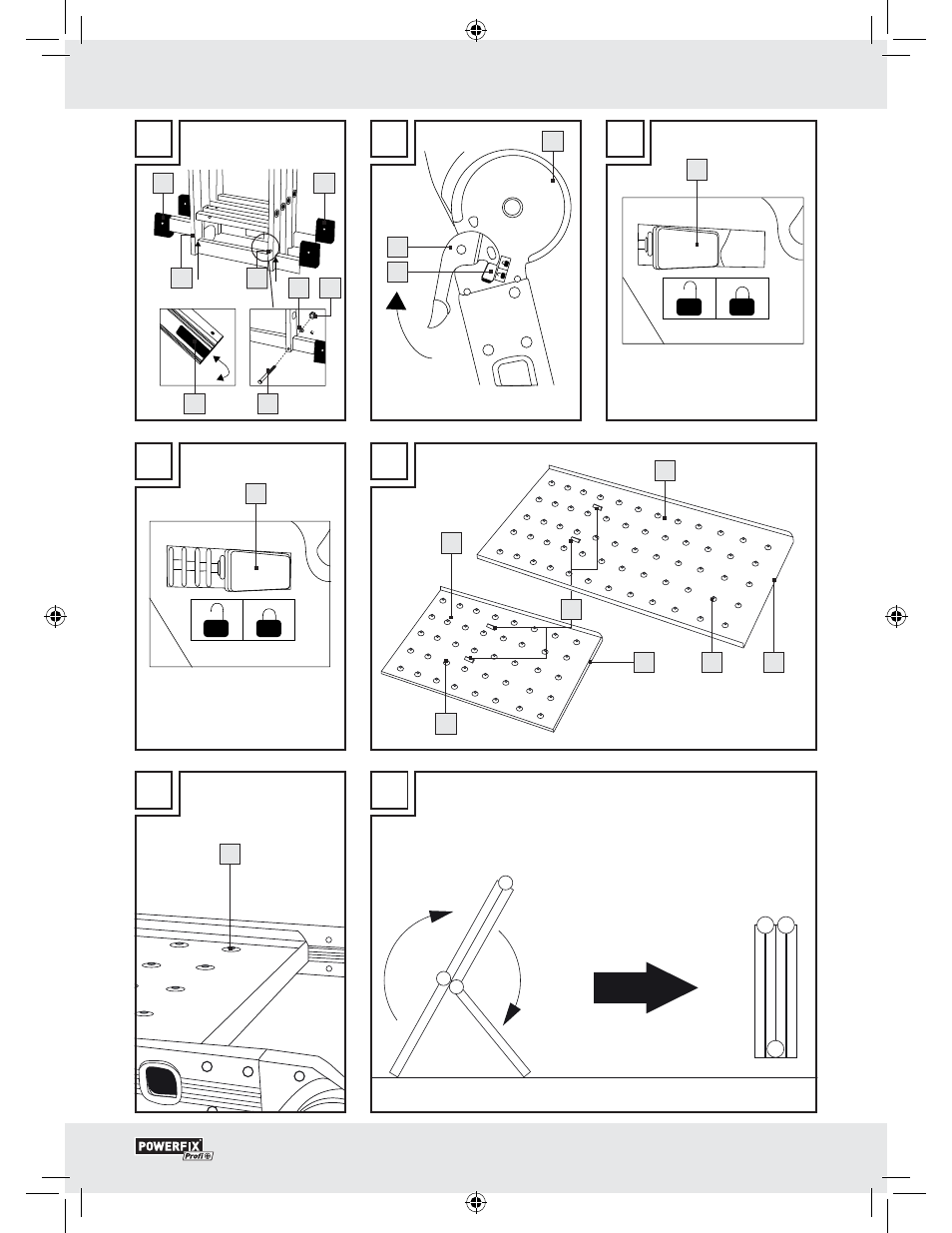 POWERFIX Profi