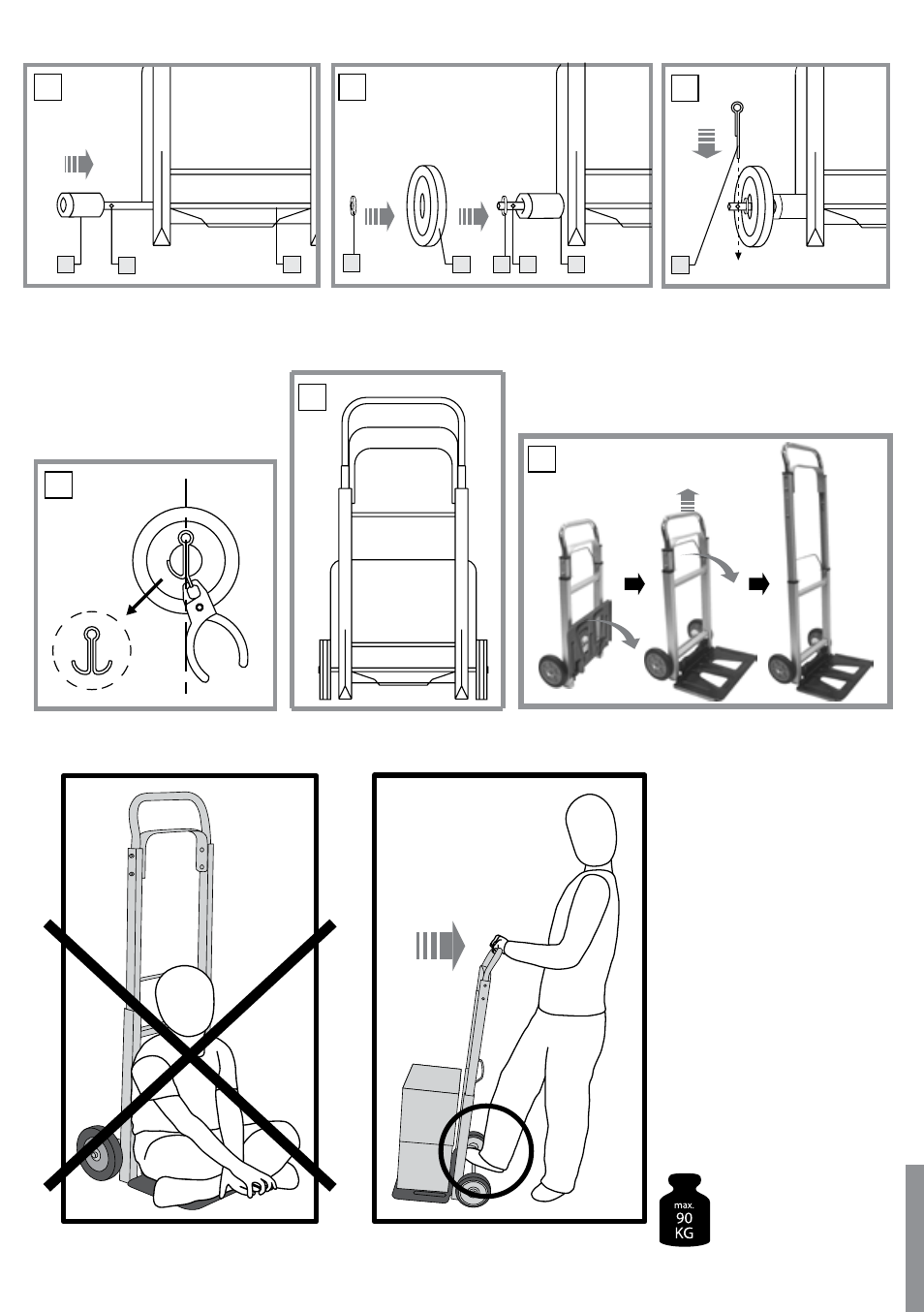 max.
90
KG