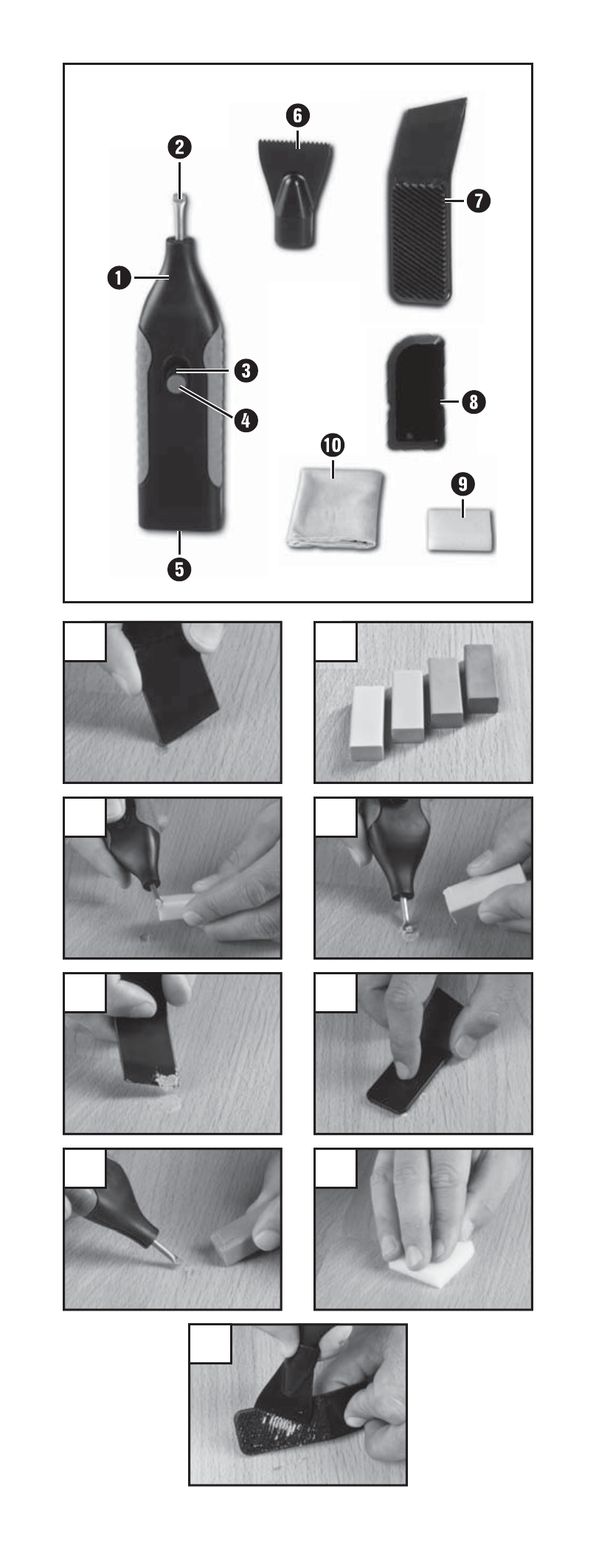 2
6
7
1
3
4
8
10
9
5