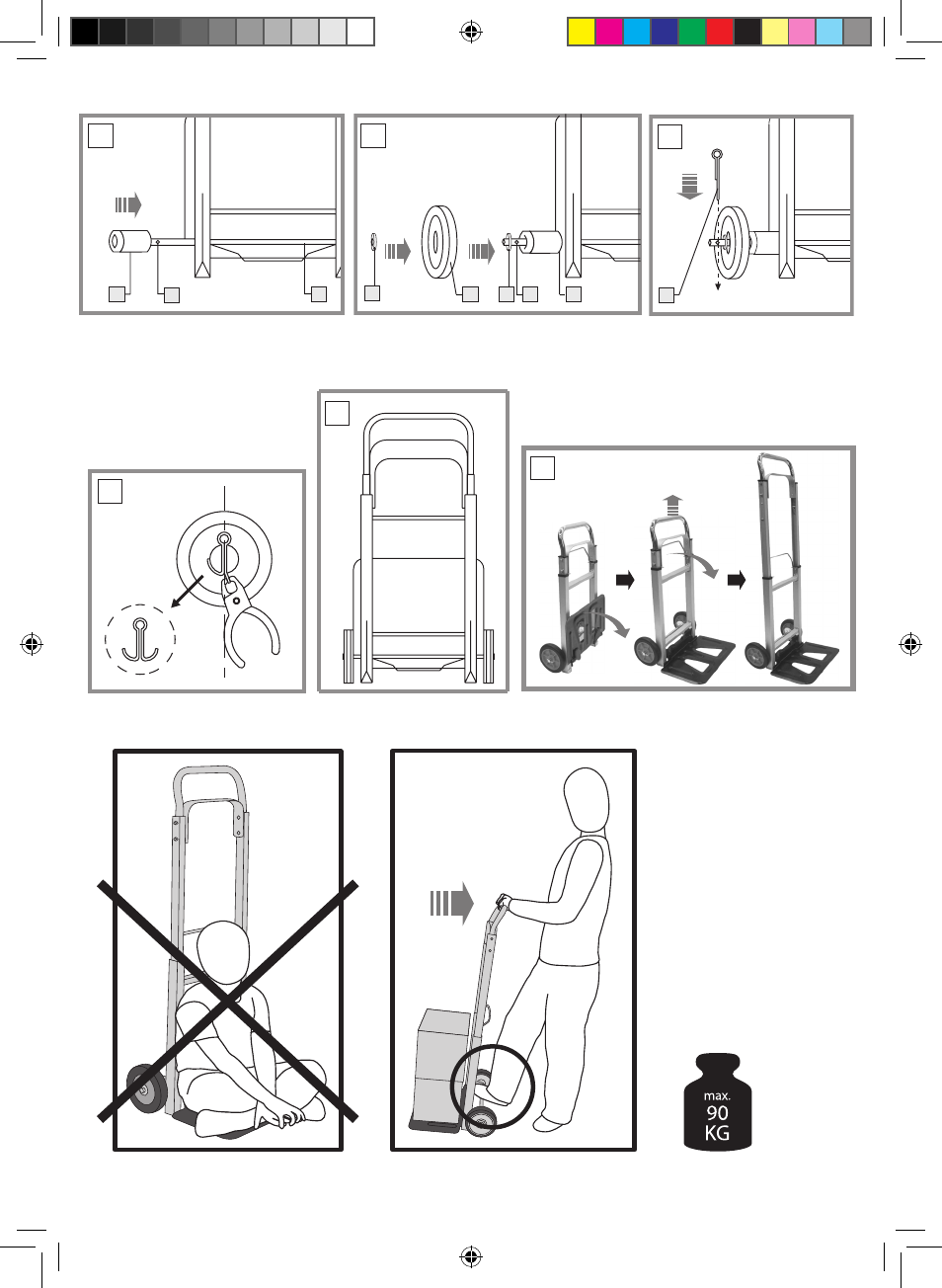 max.
90
KG