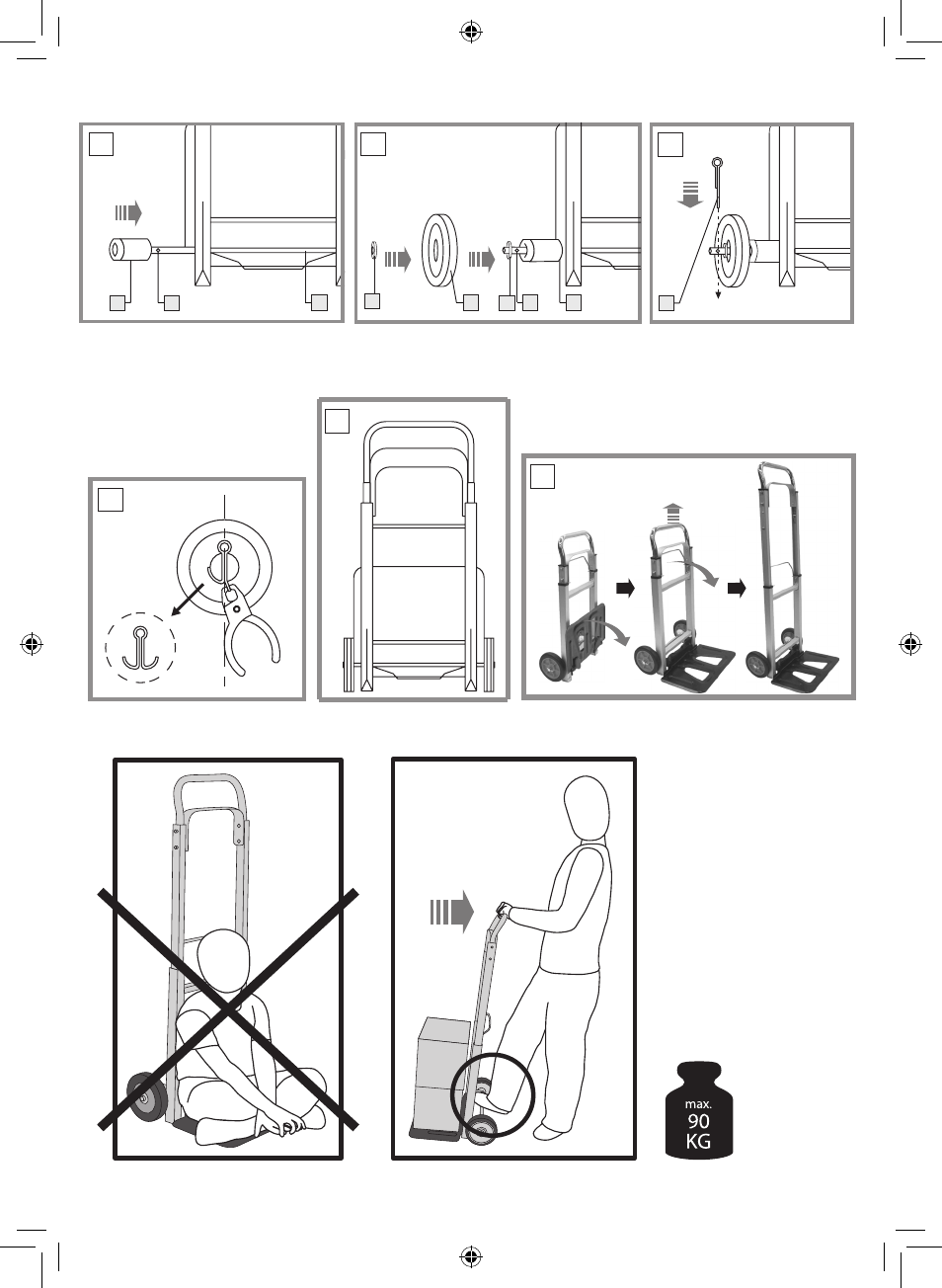 max.
90
KG