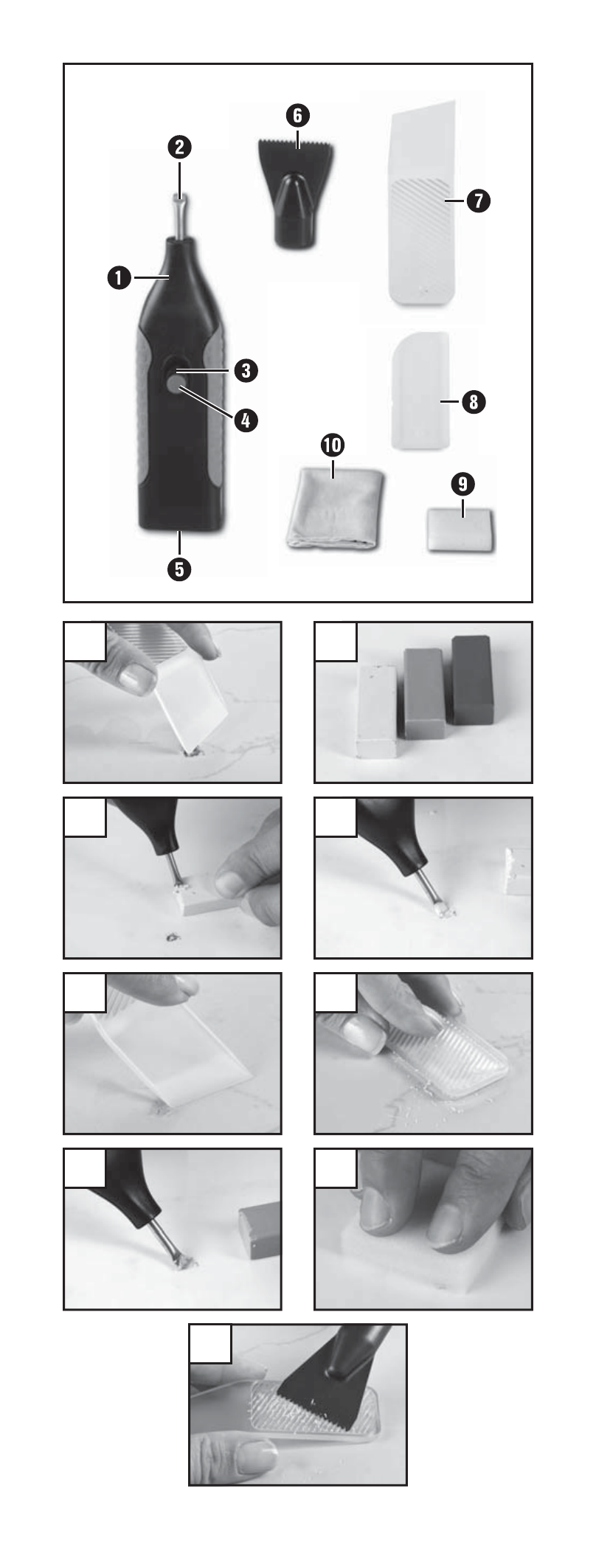 2
6
7
1
3
4
8
10
9
5