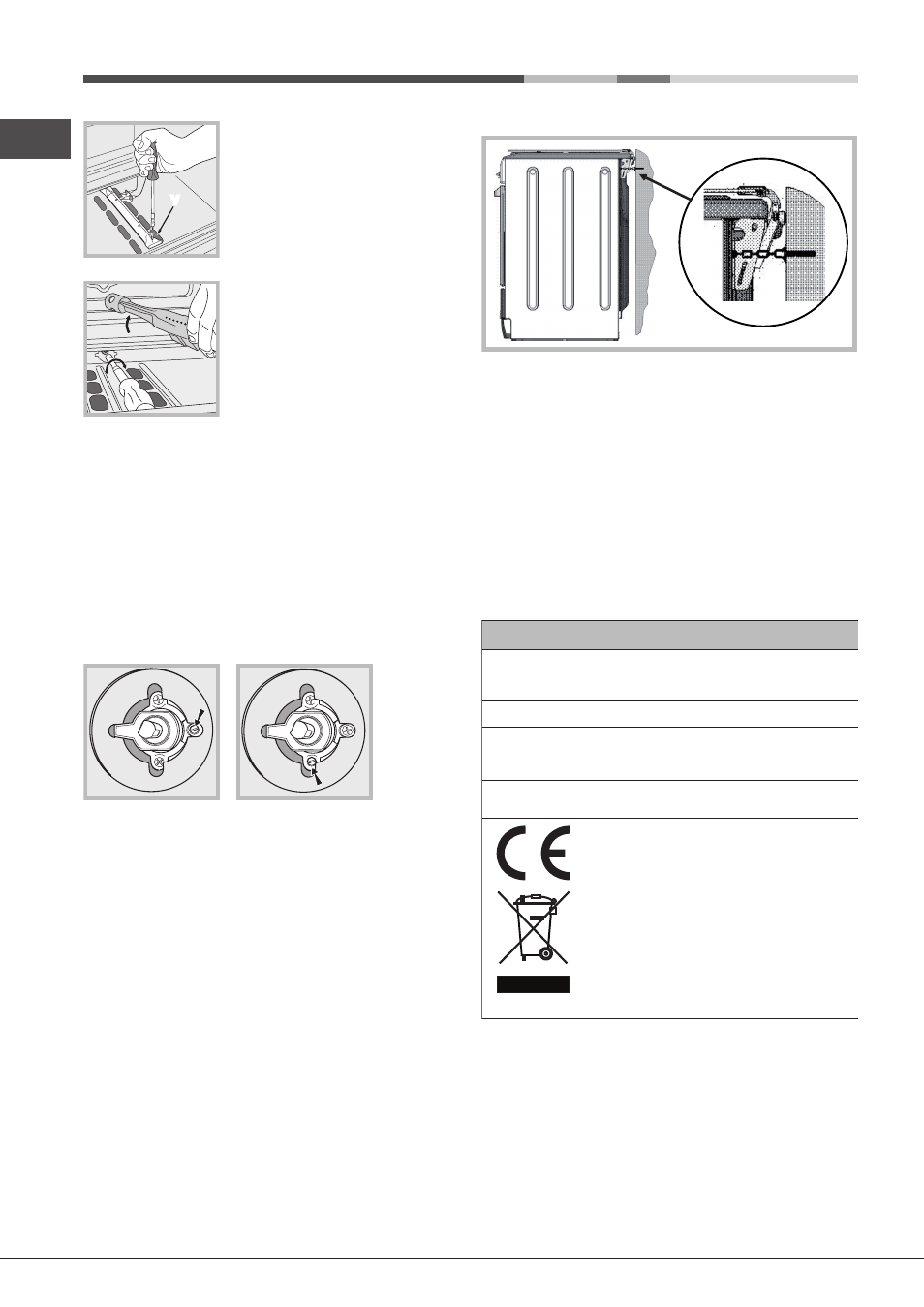 V