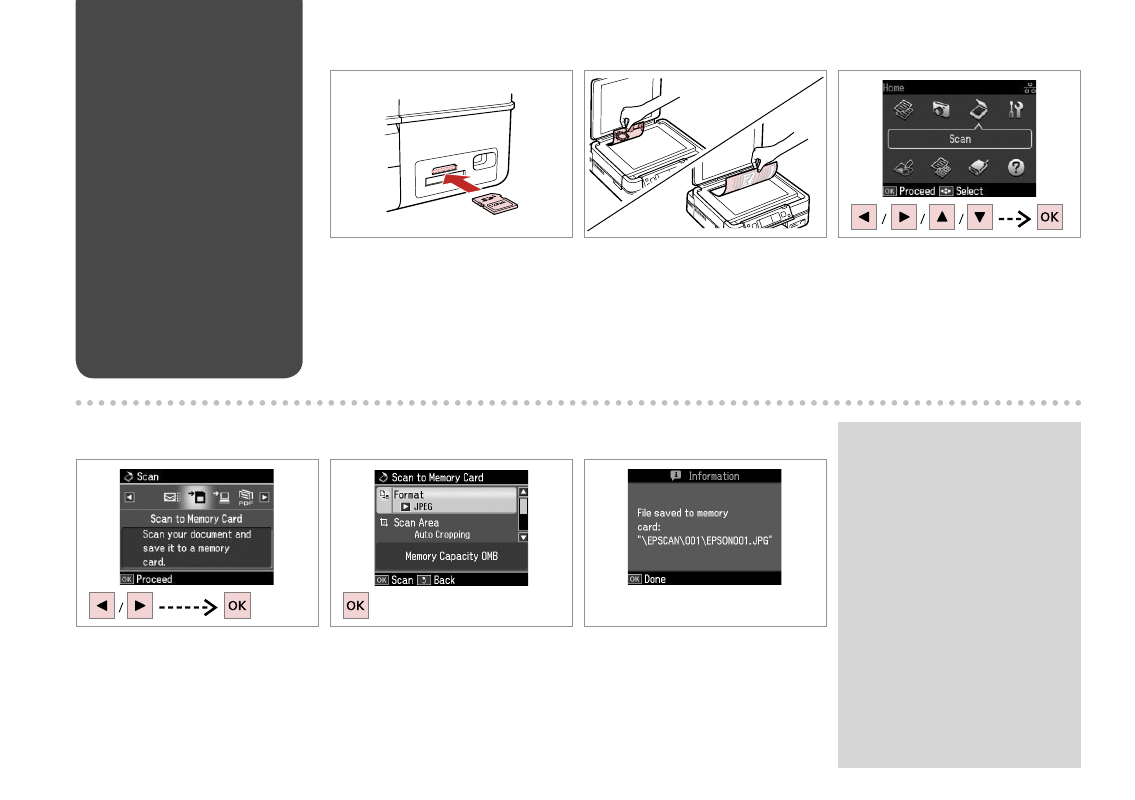 Home

Scan

OK Proceed Select

/ / / OK

Scan

PDF

Scan to Memory Card

Scan your document and save it to a memory card.

OK Proceed

/ OK

Scan to Memory Card

Format

JPEG

Scan Area

Auto Cropping

Memory Capacity 0MB

OK Scan Back

OK

Information

File saved to memory card: "\EPSCAN\001\EPSON001.JPG"

OK Done