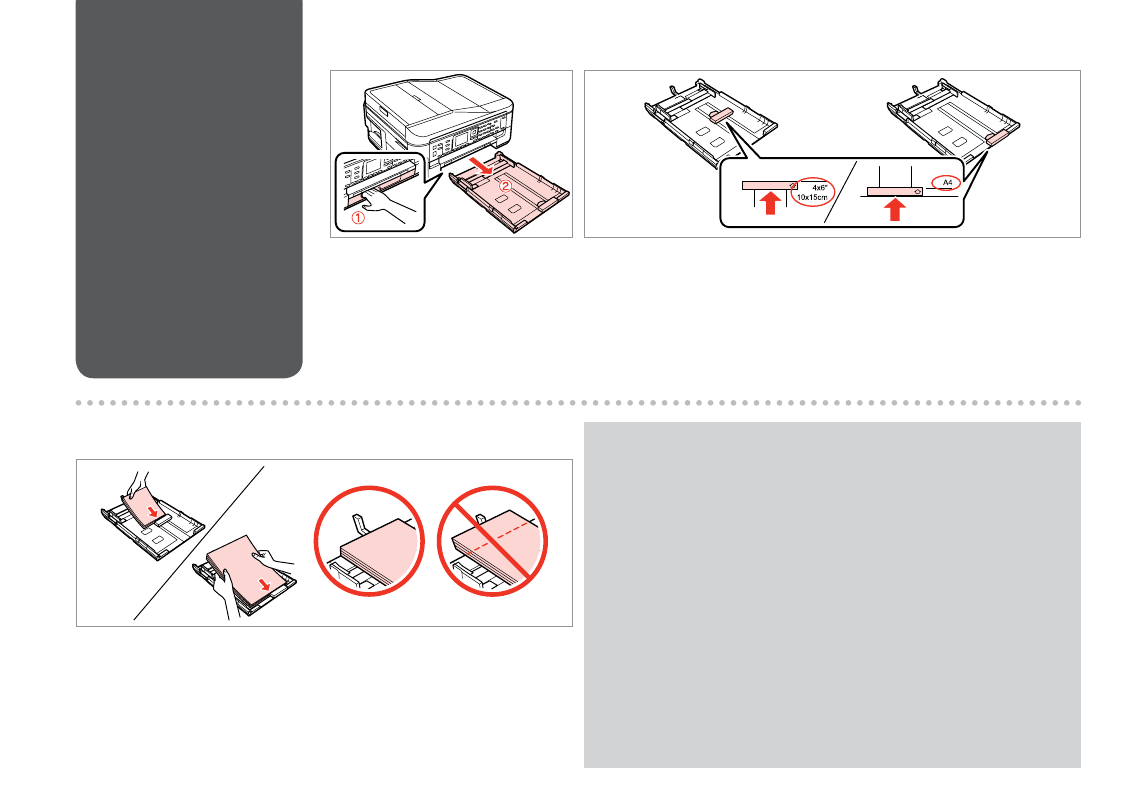 ①

②

4x6"
10x15cm

A4