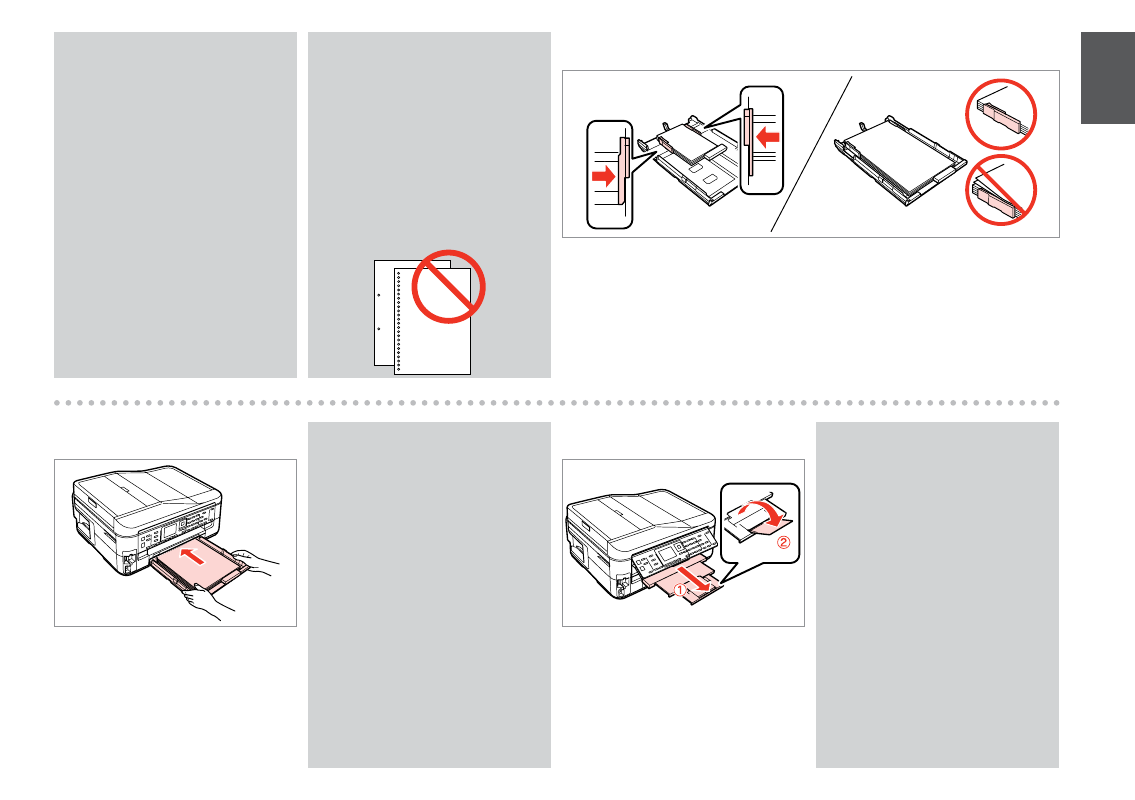 ①
②