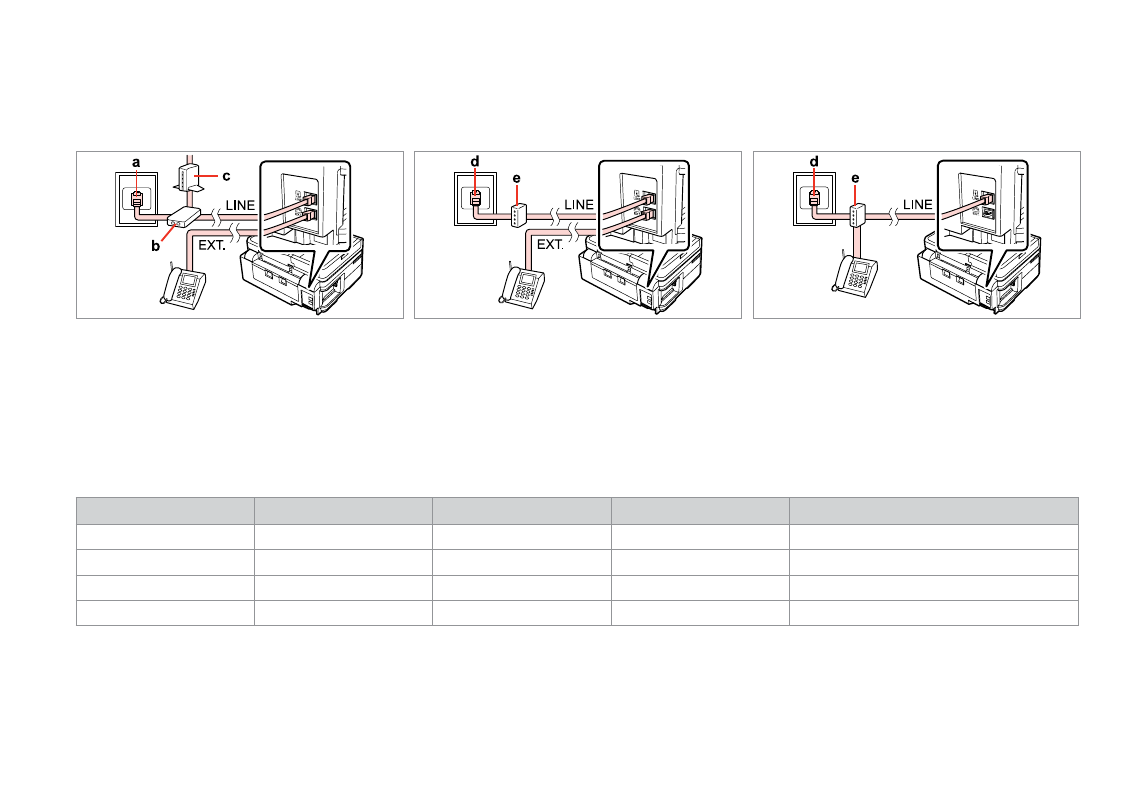 a
c
LINE
b
EXT.

d
e
LINE
EXT.

d
e
LINE