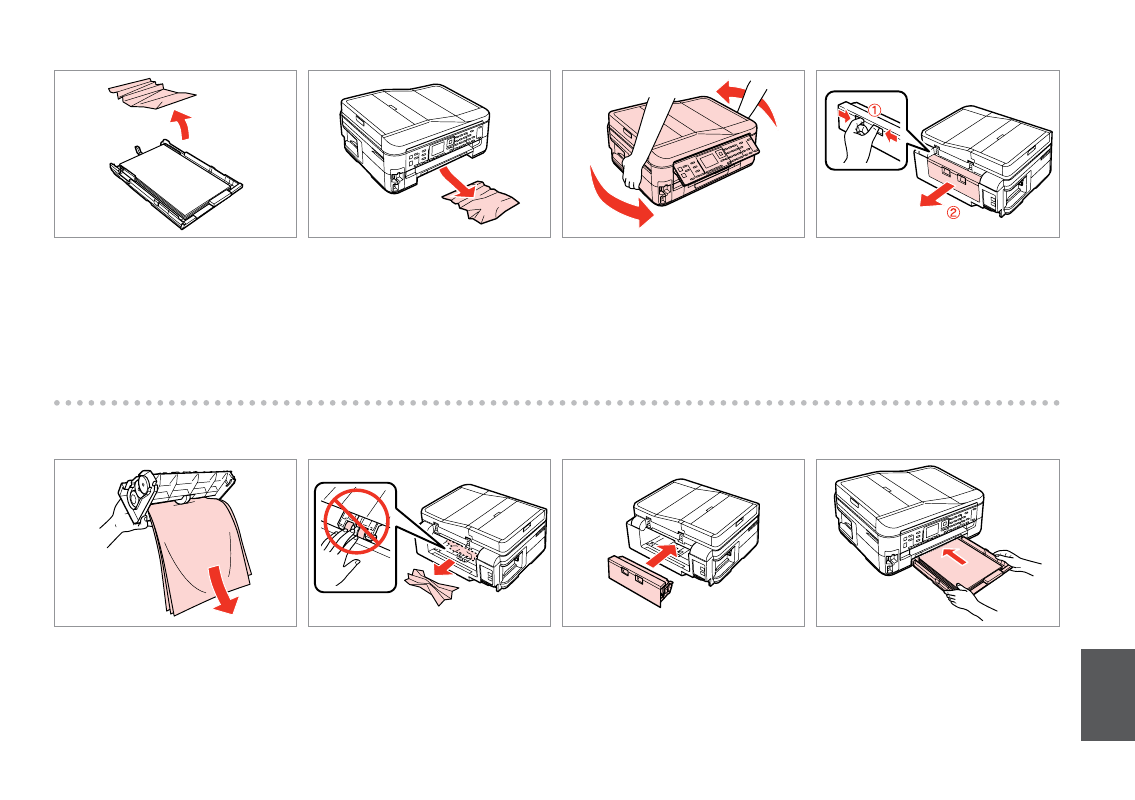 ①
②