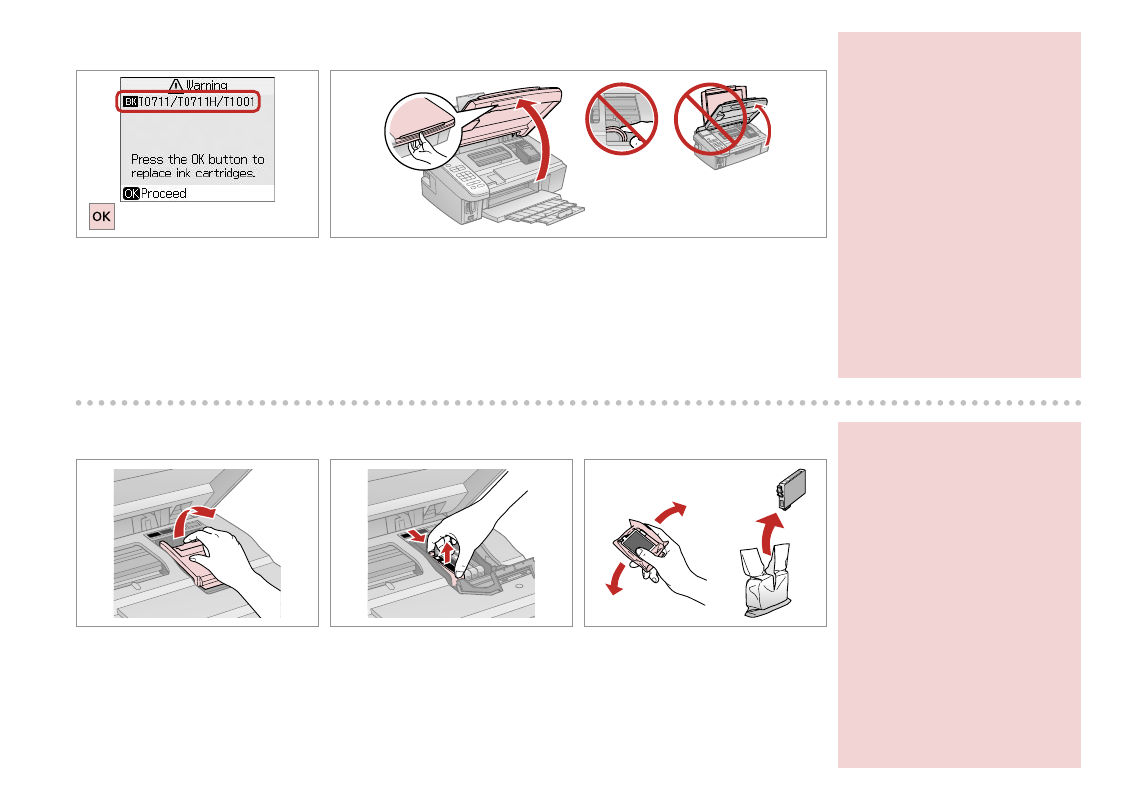 Warning
BK T0711/T0711H/T1001

Press the OK button to replace ink cartridges.

OK Proceed

OK