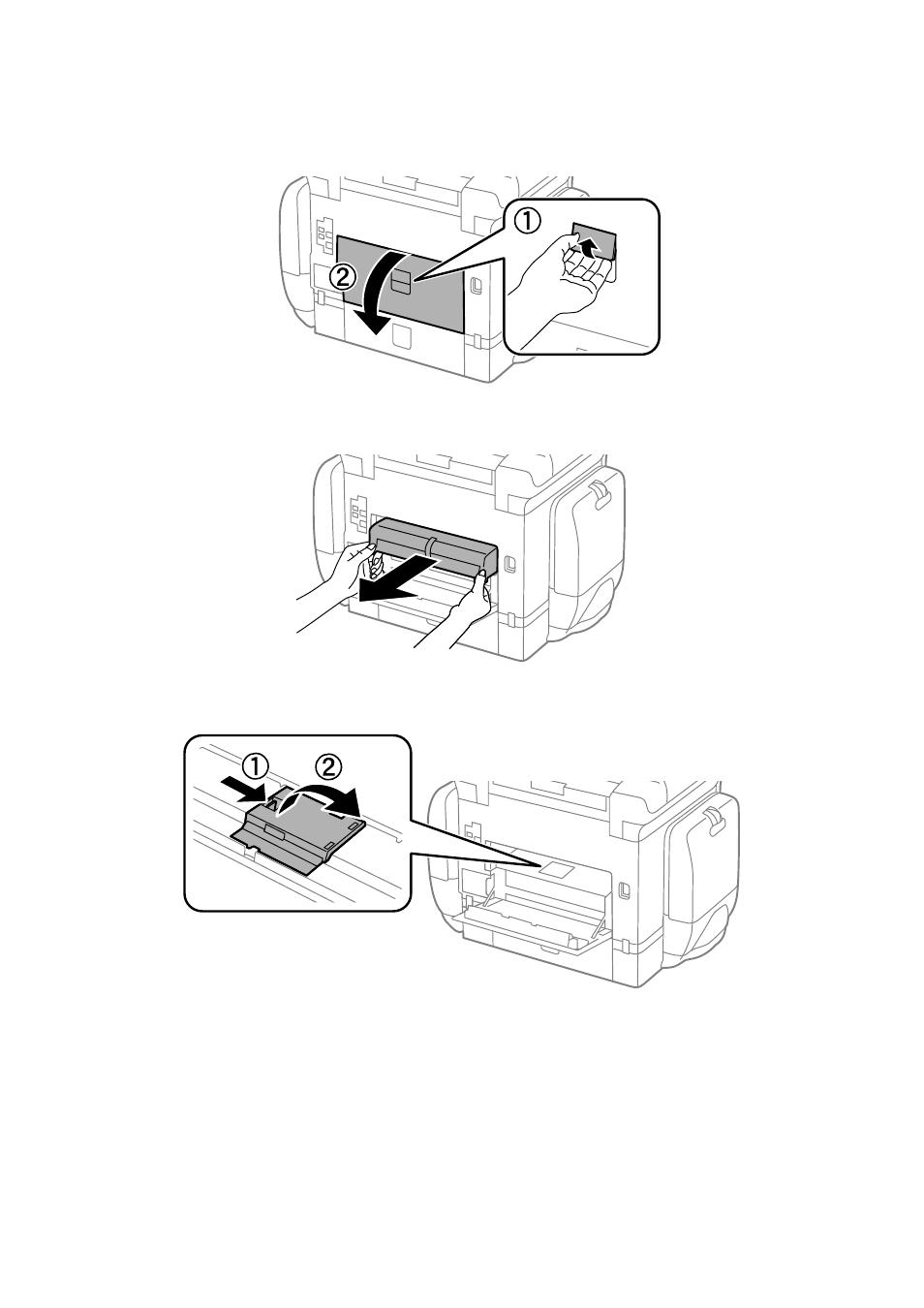 ①
②

①
②