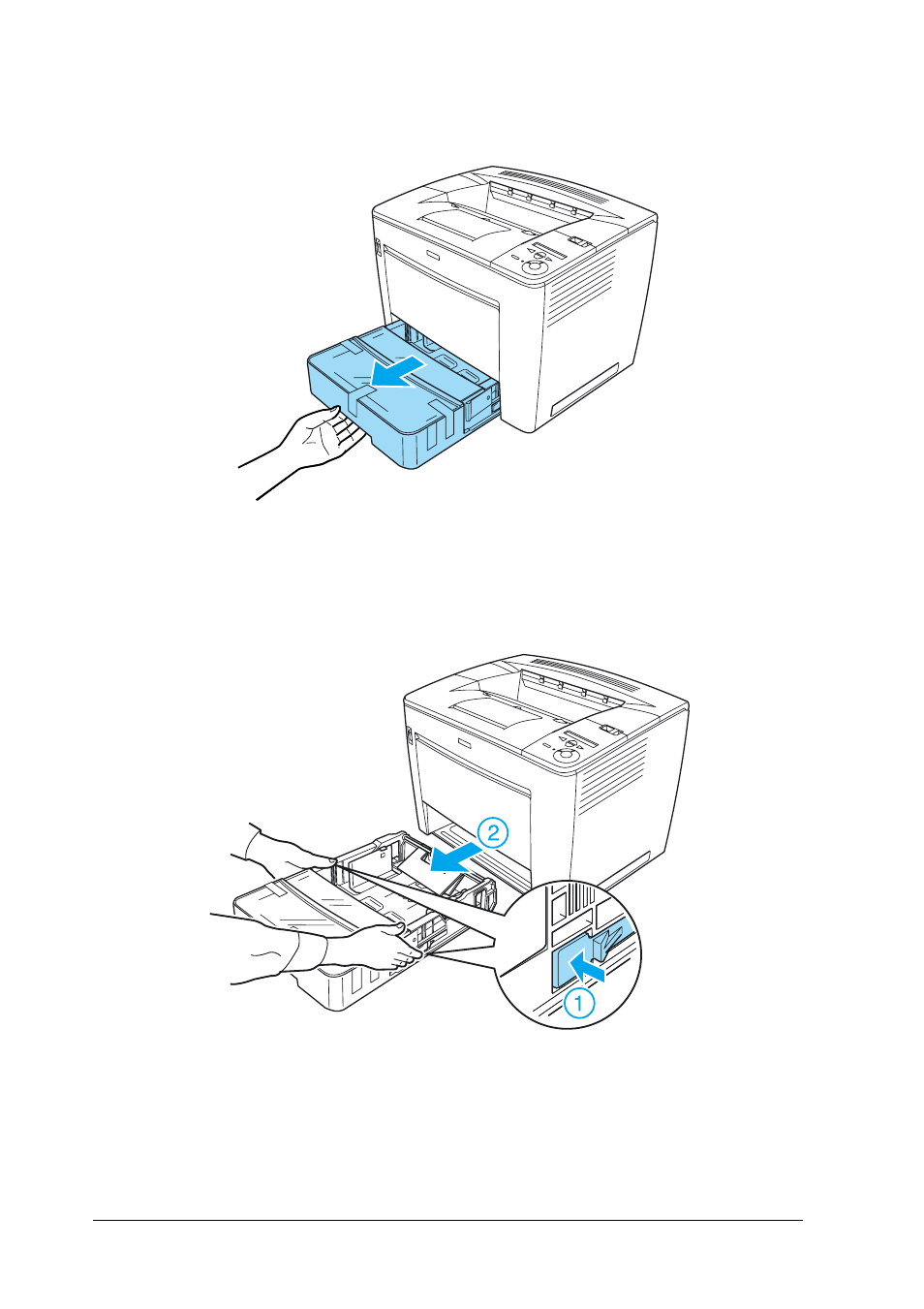 2

1