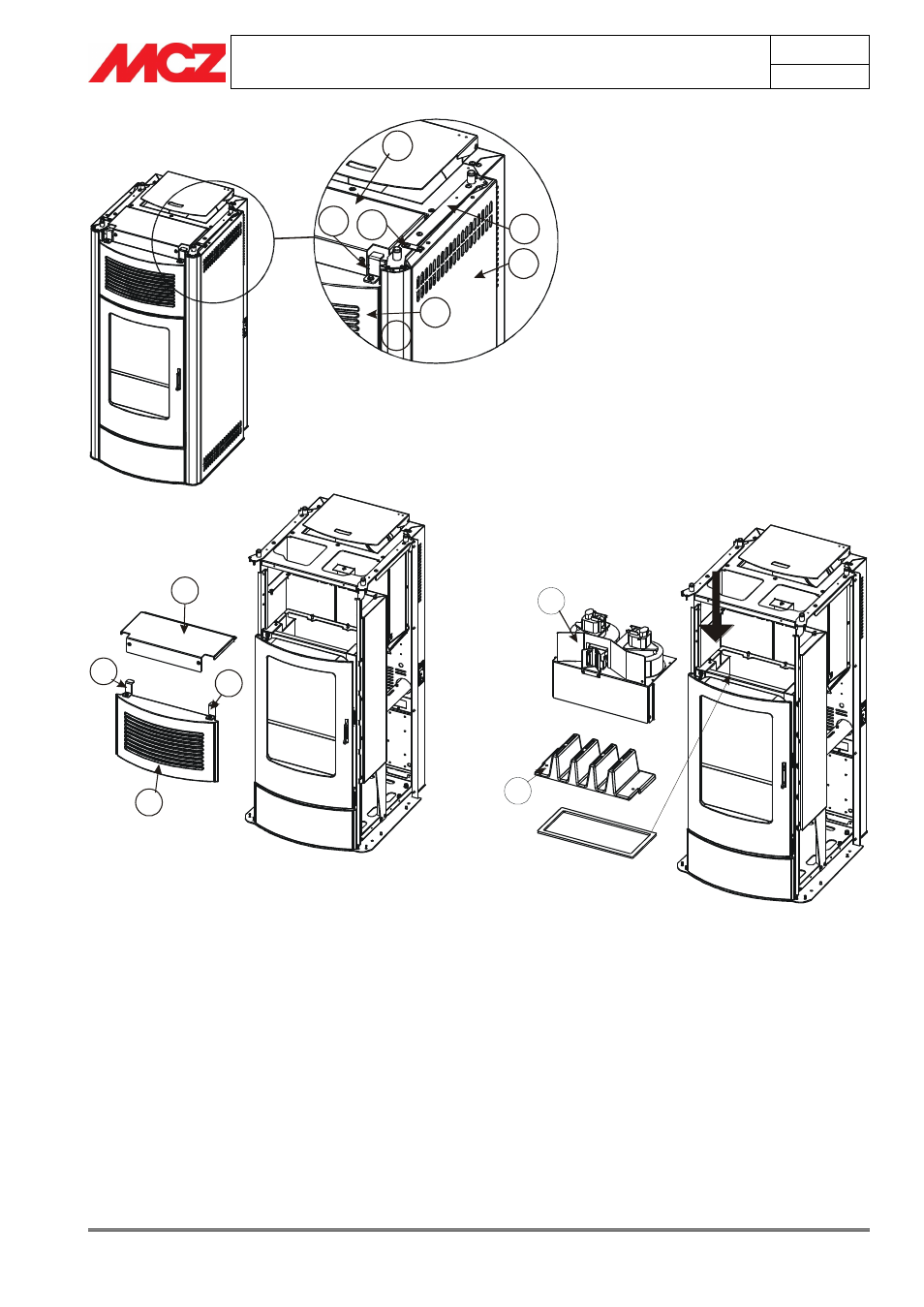 MCZ