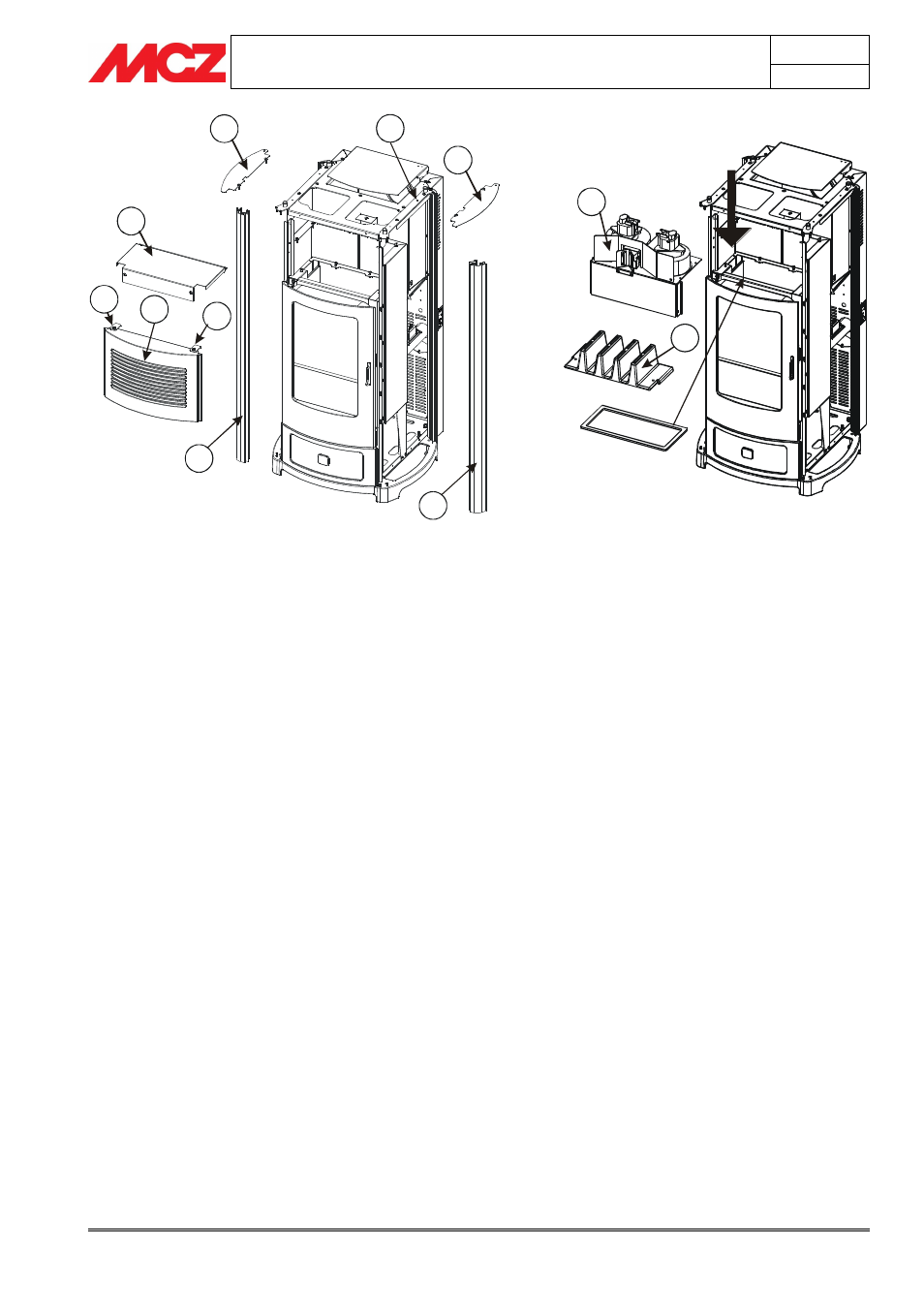 MCZ