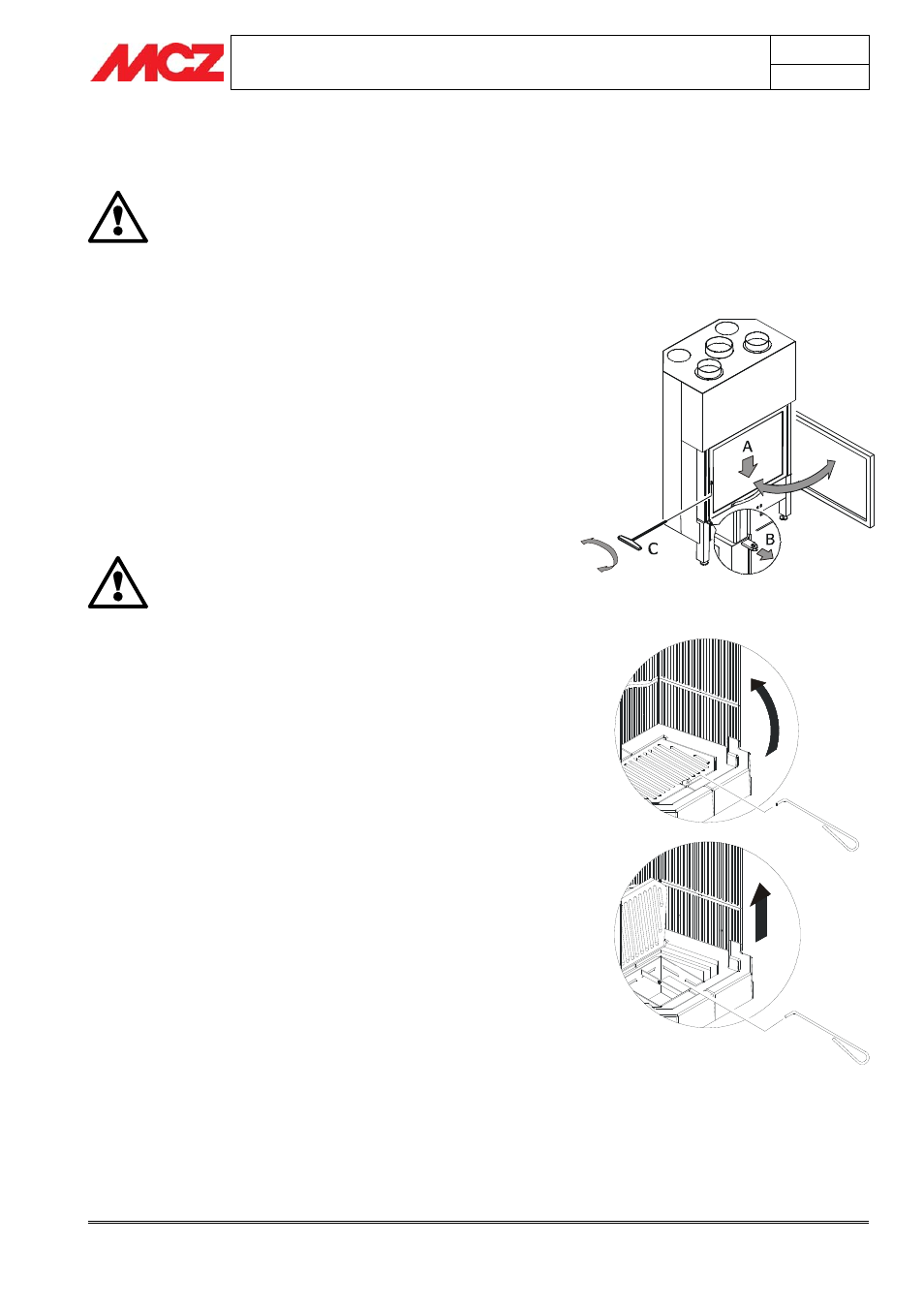 MCZ

A

B

C