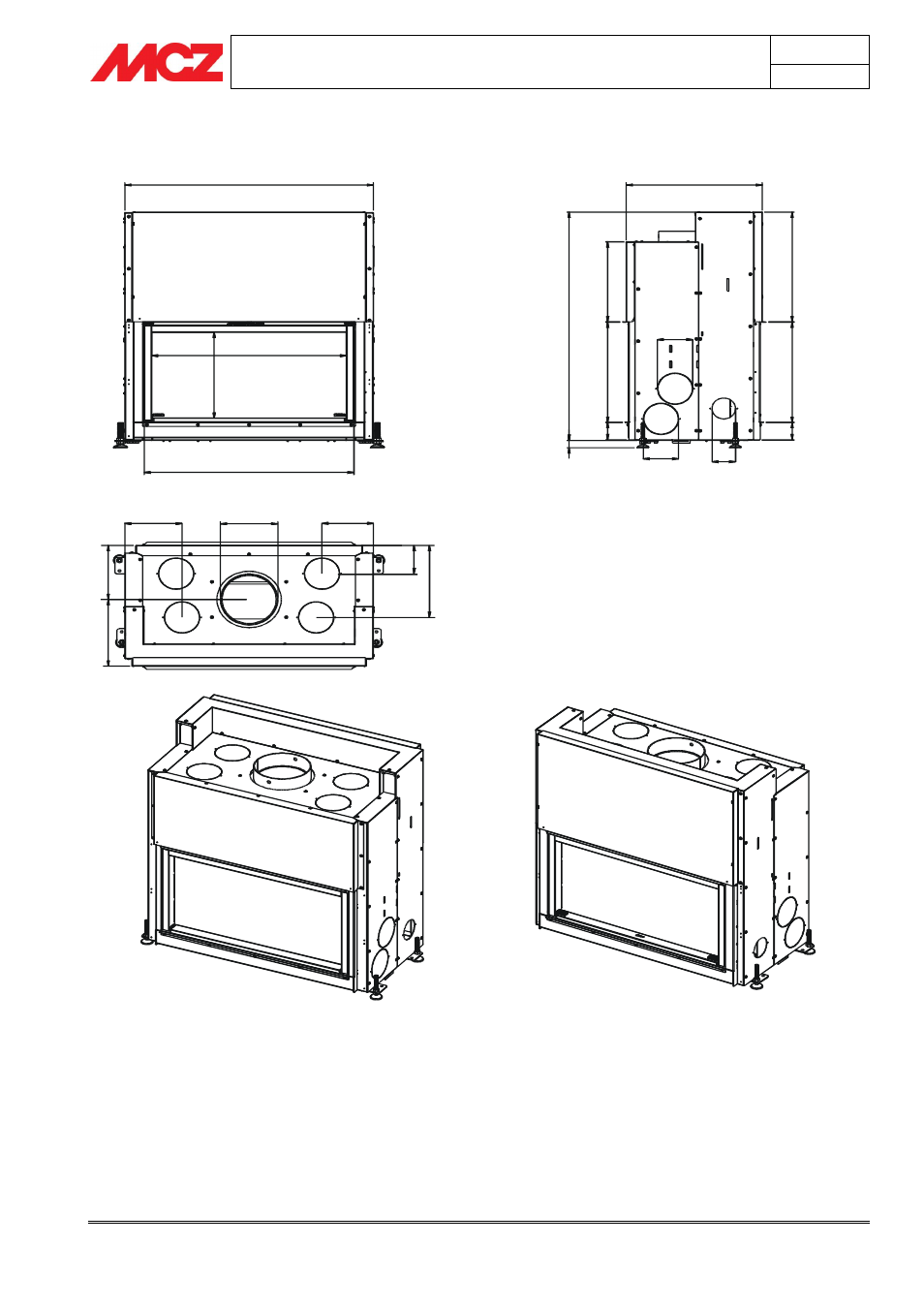 MCZ