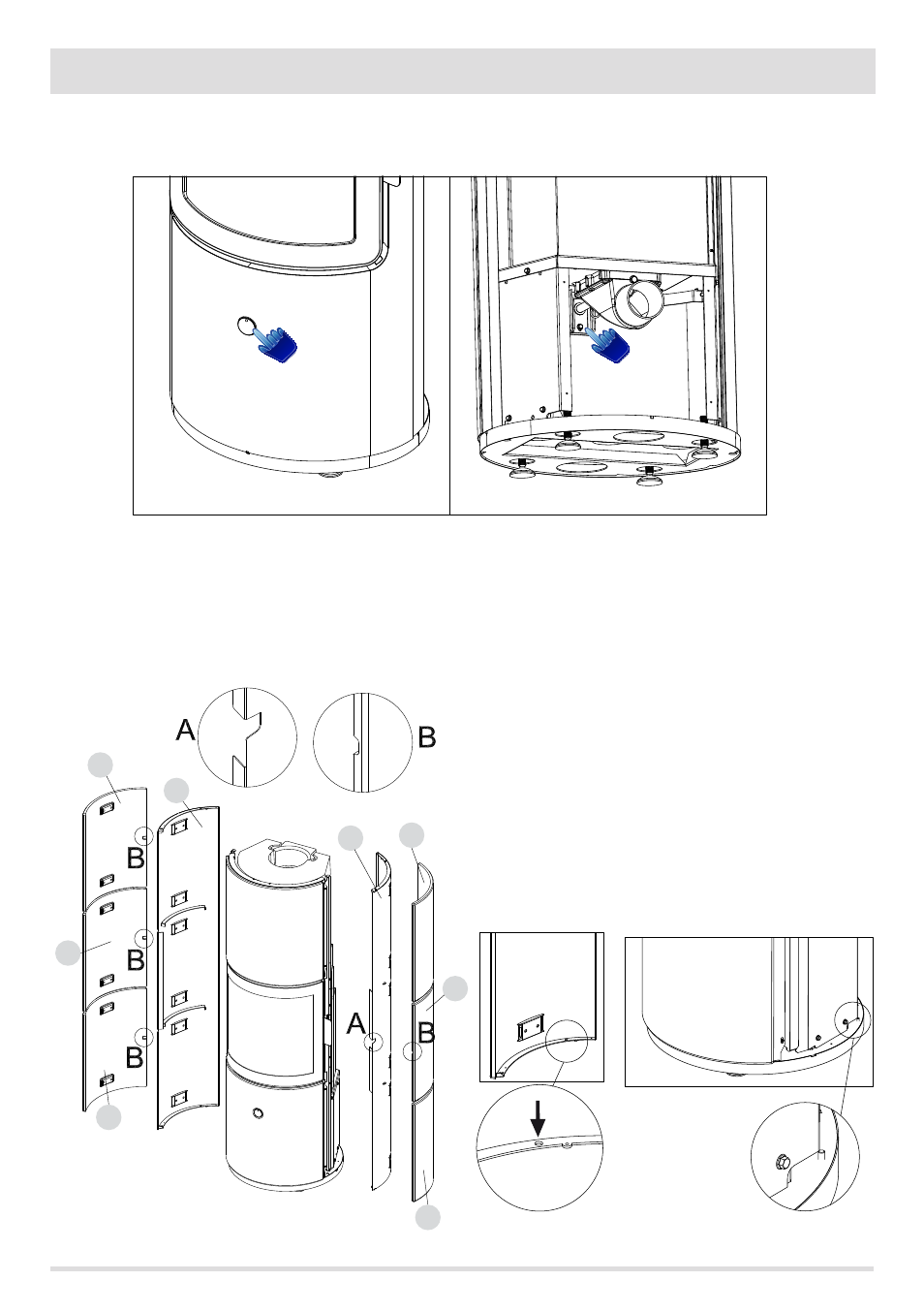 A

B

B

B

B

A

B