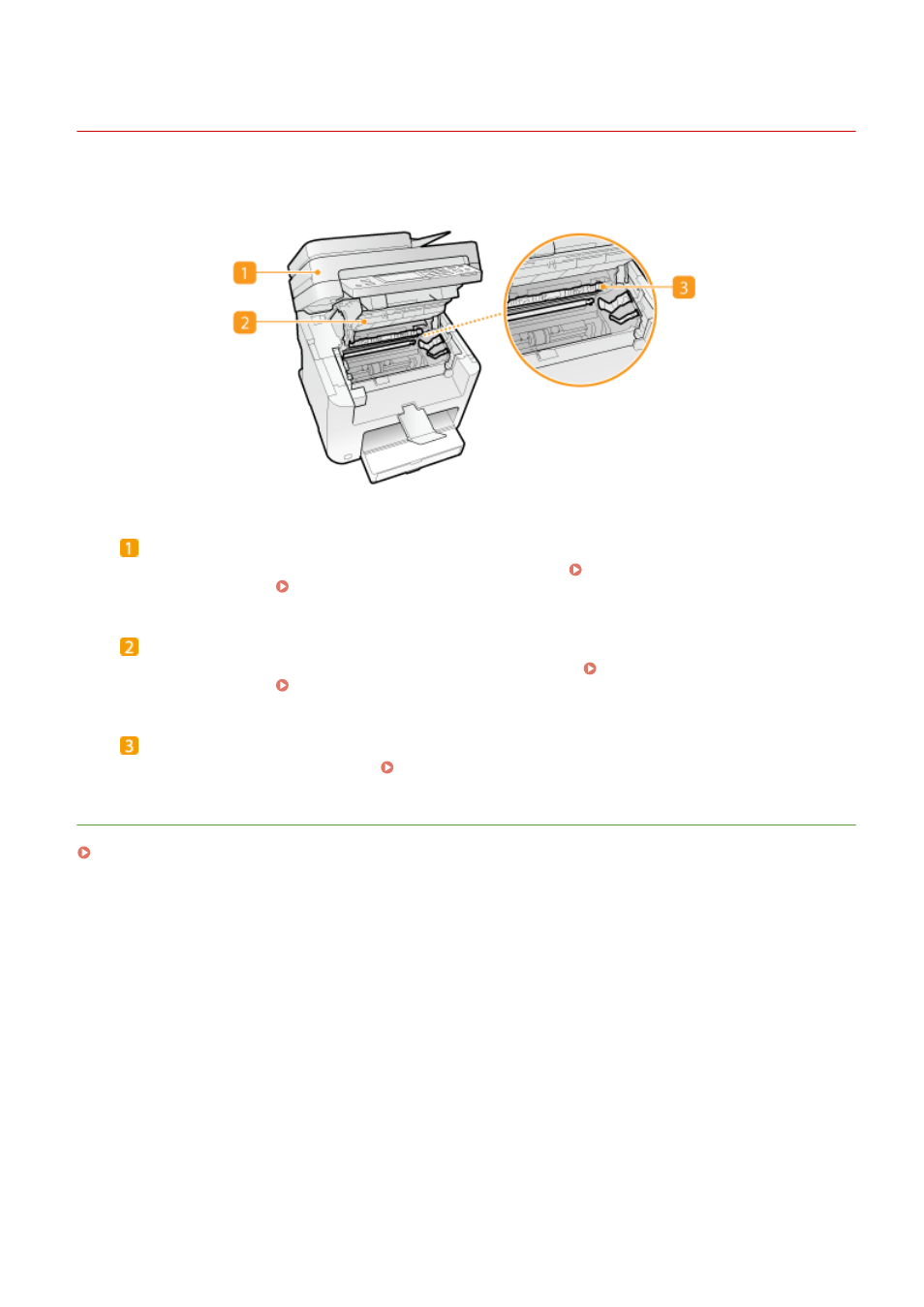 1

2

3

1

2

3