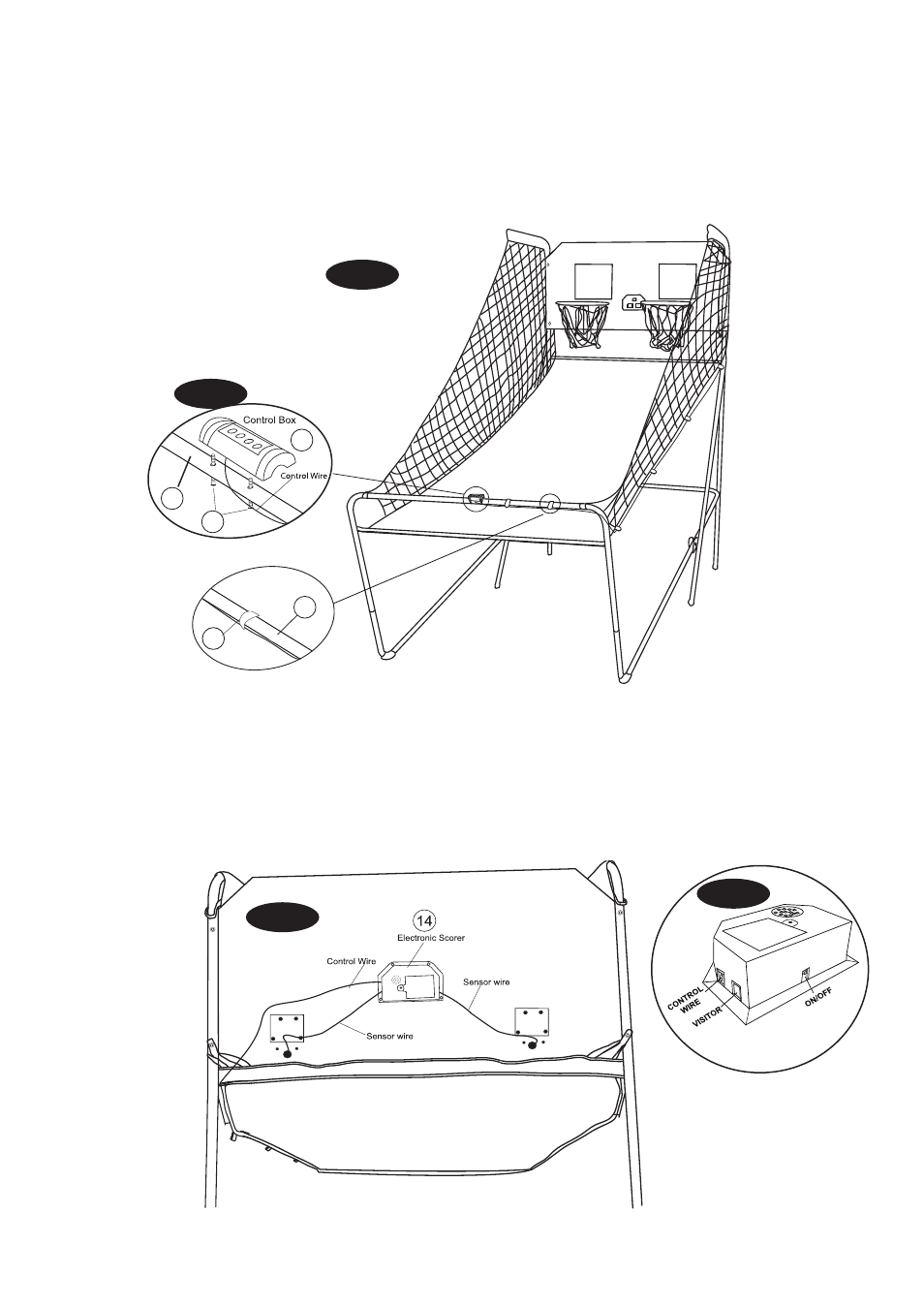 Control Box

Control Wire

14

Electronic Scorer

Control Wire

Sensor wire

Sensor wire

CONTROL WIRE

VISITOR

ON/OFF