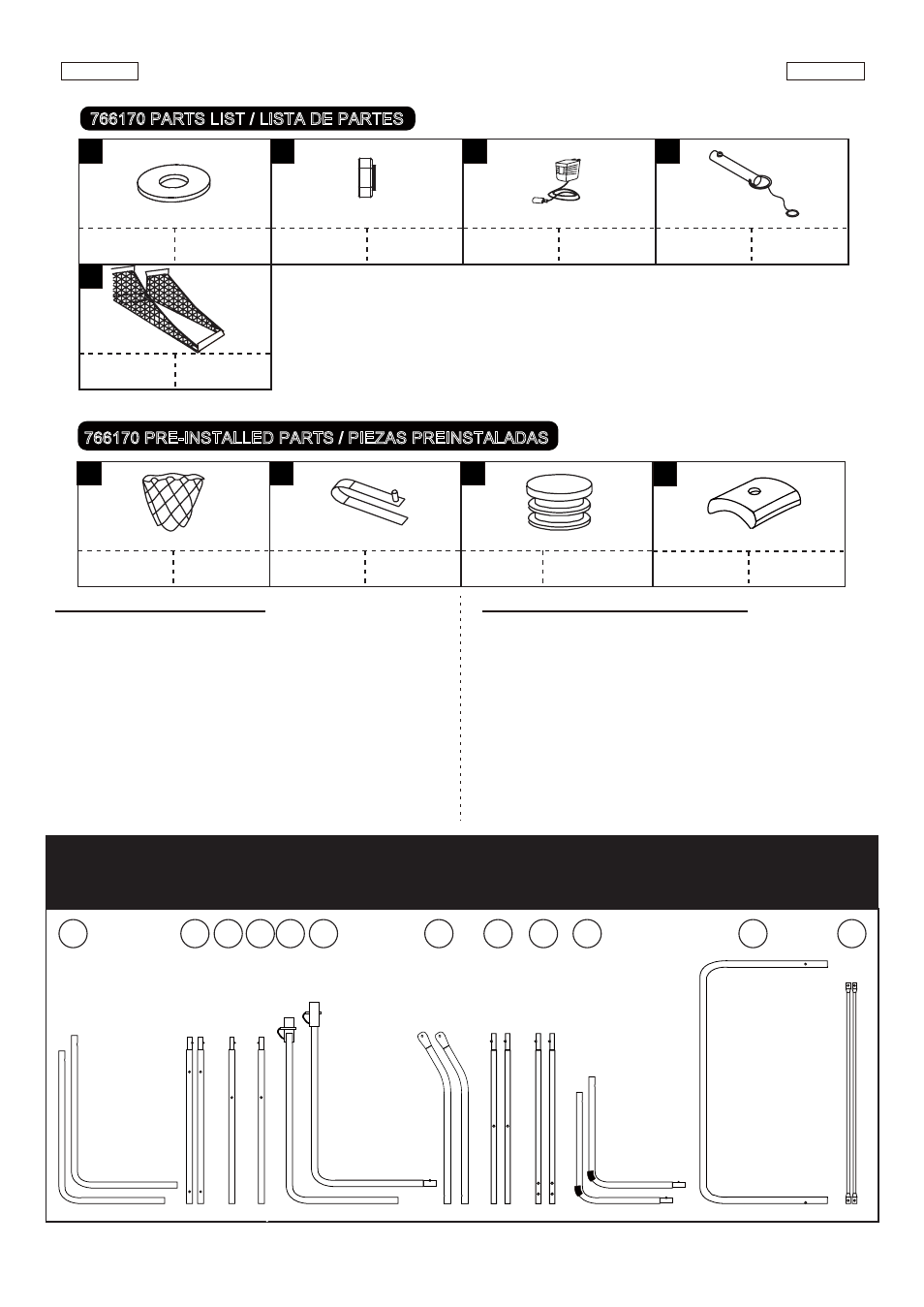 766170 PARTS LIST / LISTA DE PARTES

766170 PRE-INSTALLED PARTS / PIEZAS PREINSTALADAS