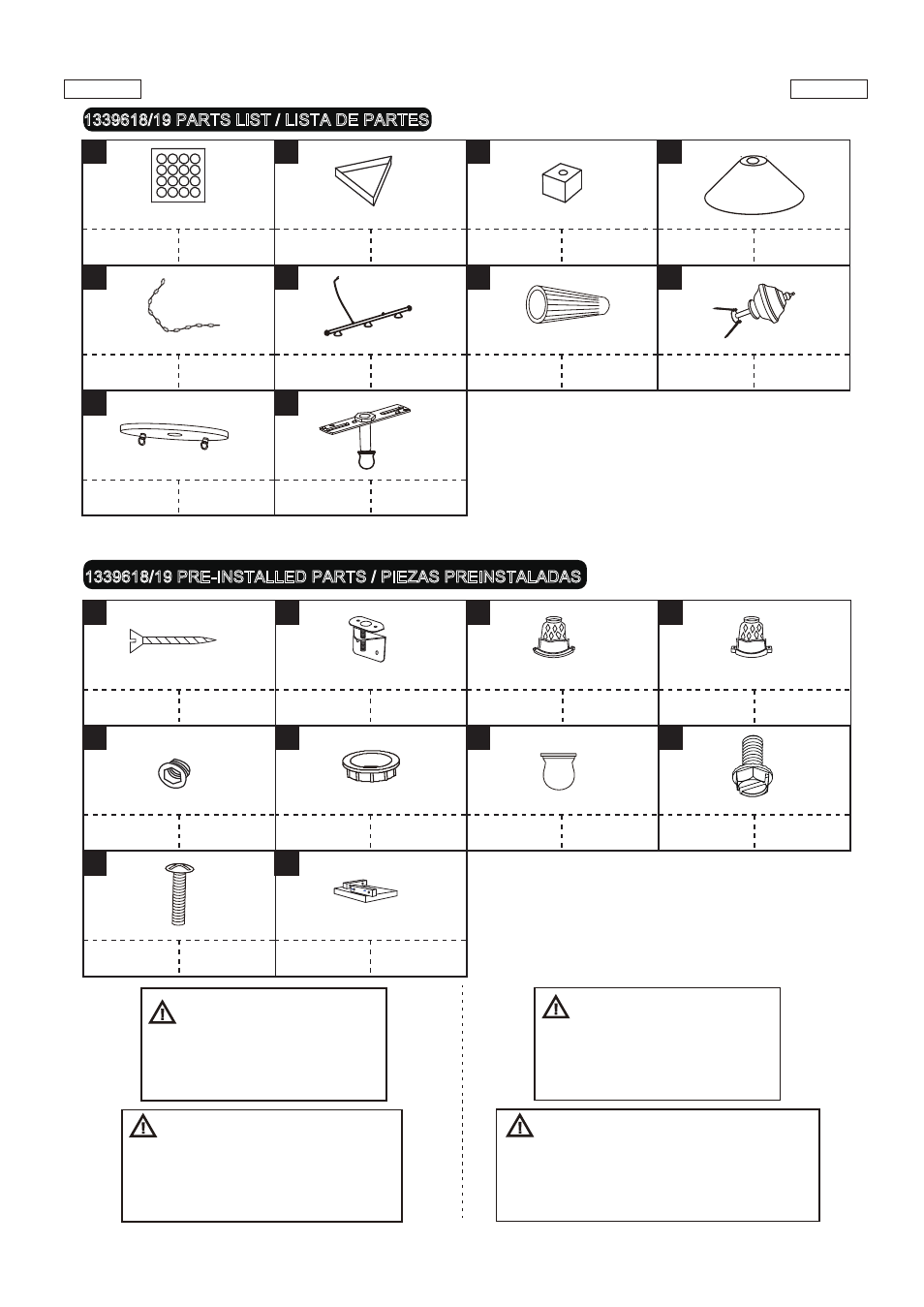 1339618/19 PARTS LIST / LISTA DE PARTES

1339618/19 PRE-INSTALLED PARTS / PIEZAS PREINSTALADAS