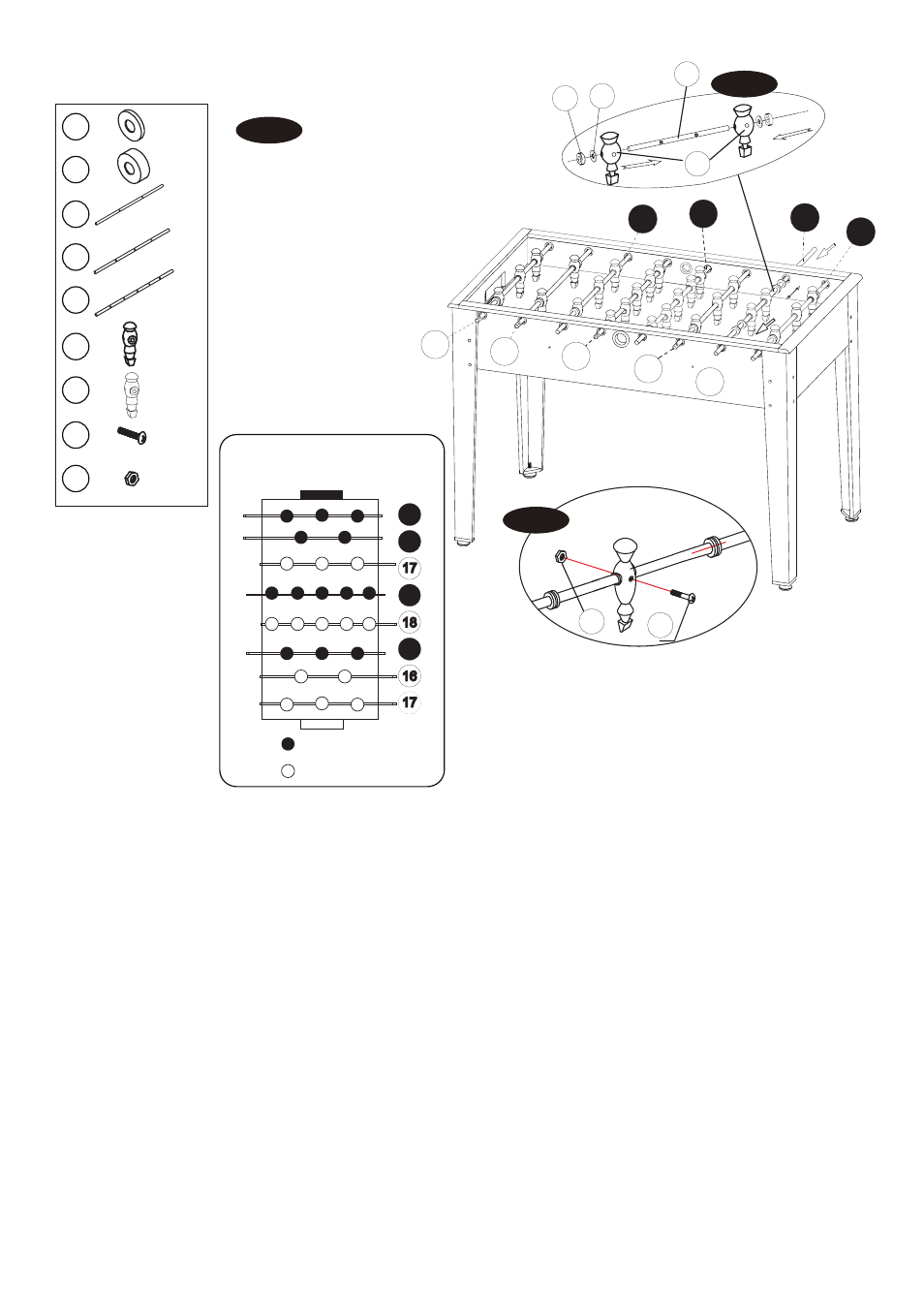 17

18

16

17