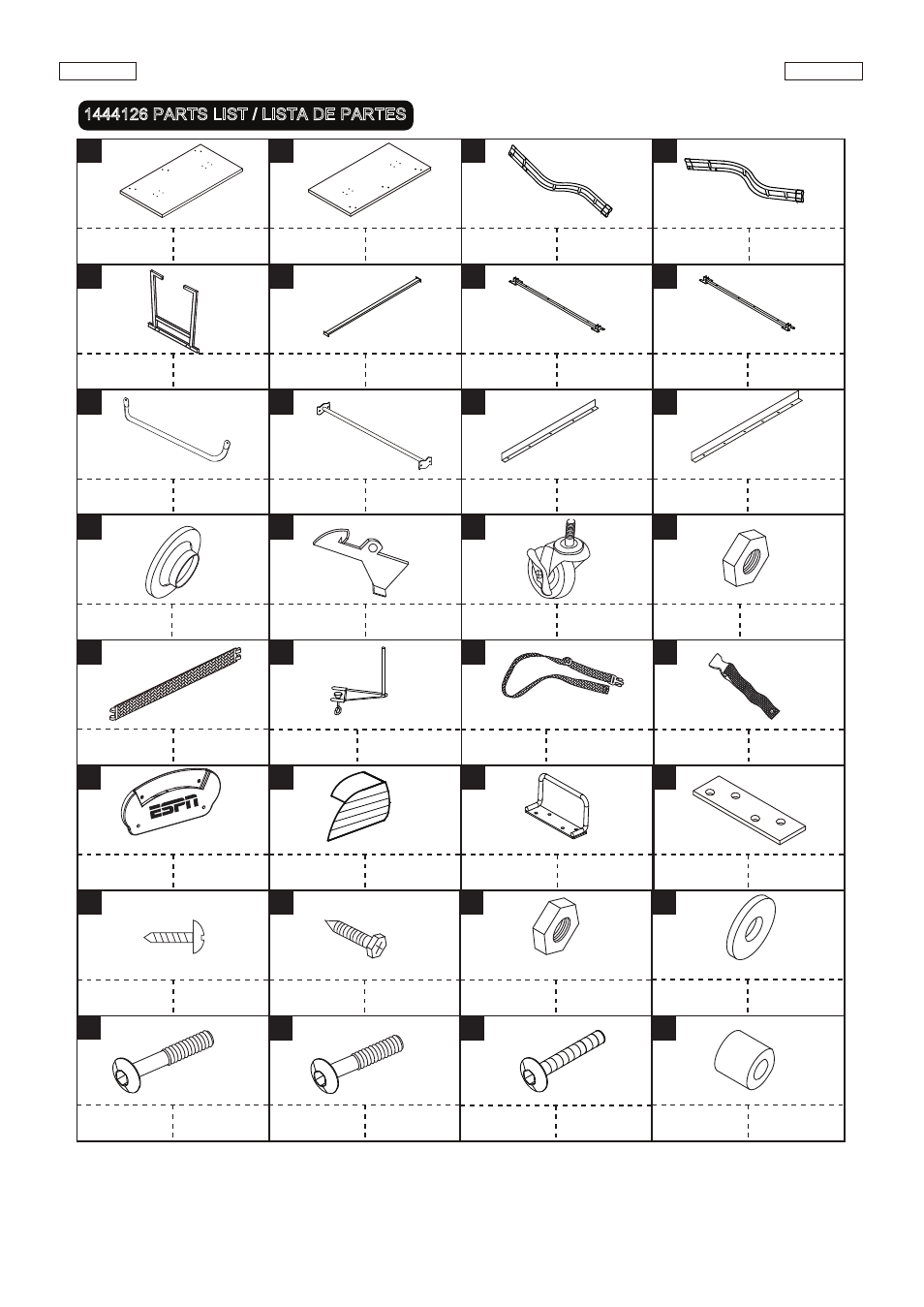 1444126 PARTS LIST / LISTA DE PARTES

ESPN