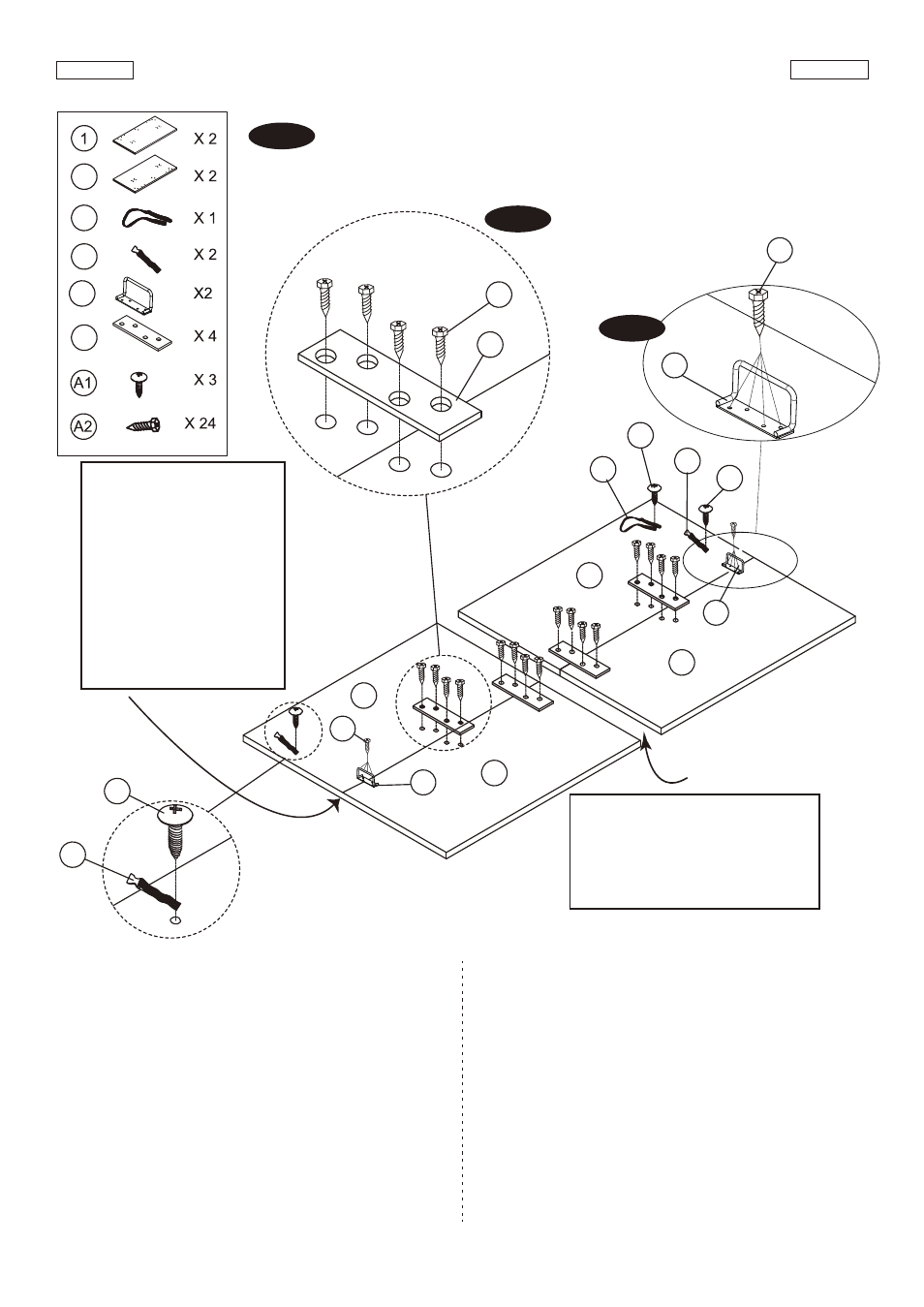 1
X 2
X 2
X 1
X 2
X2
X 4
A1
X 3
A2
X 24