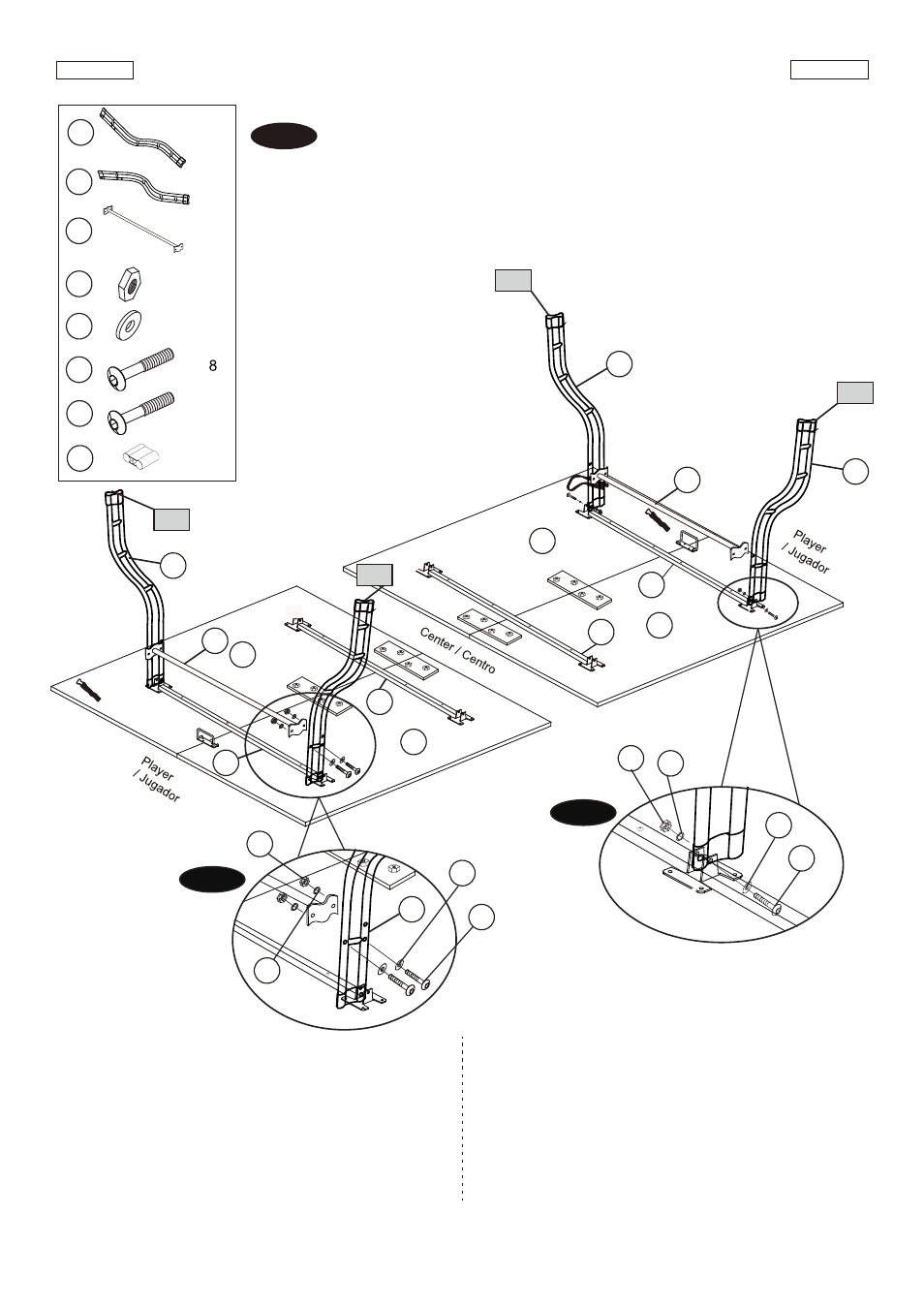 8

Player / Jugador

Center / Centro

Player / Jugador